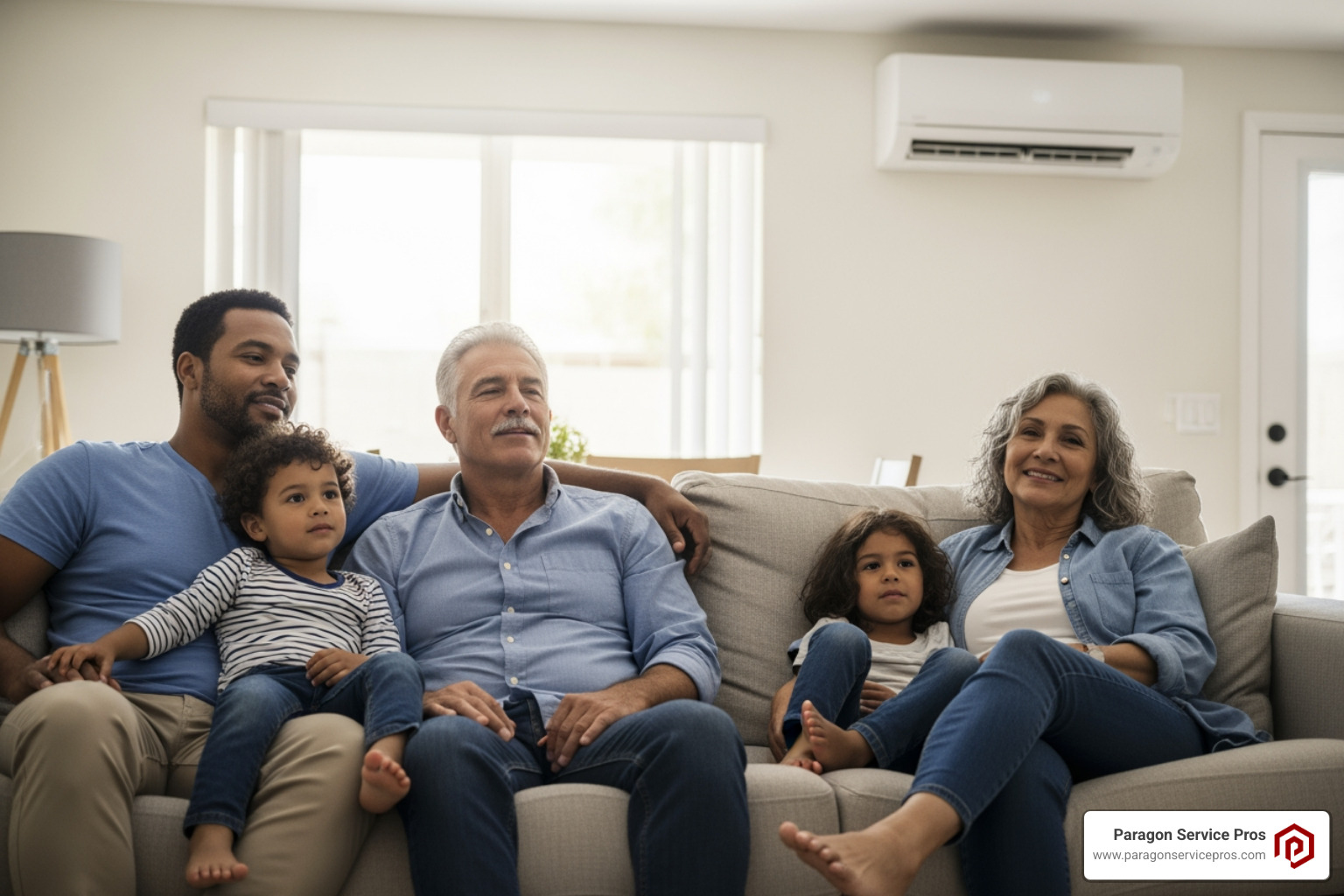 Paragon Service Pros
www.paragonservicepros.com