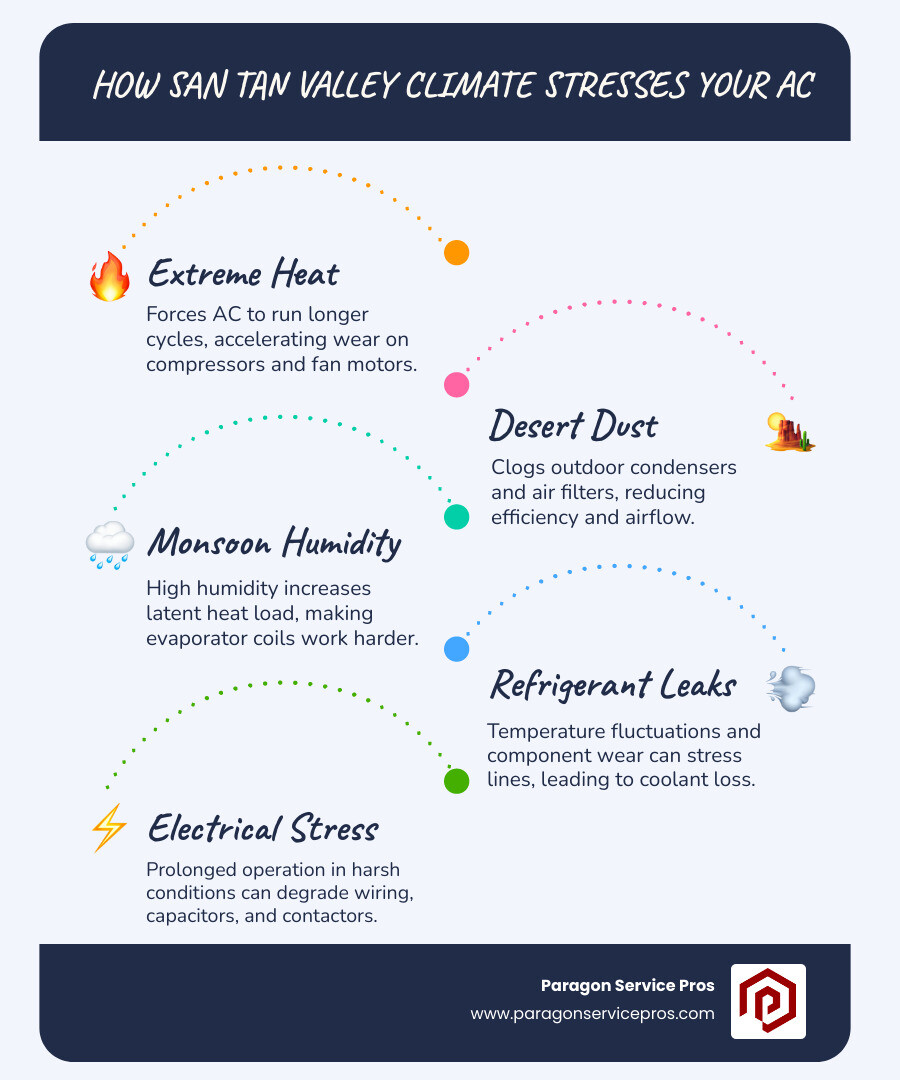 HOW SAN TAN VALLEY CLIMATE STRESSES YOUR AC

Extreme Heat

Forces AC to run longer cycles, accelerating wear on compressors and fan motors.

Desert Dust

Clogs outdoor condensers and air filters, reducing efficiency and airflow.

Monsoon Humidity

High humidity increases latent heat load, making evaporator coils work harder.

Refrigerant Leaks

Temperature fluctuations and component wear can stress lines, leading to coolant loss.

Electrical Stress

Prolonged operation in harsh conditions can degrade wiring, capacitors, and contactors.

Paragon Service Pros
www.paragonservicepros.com