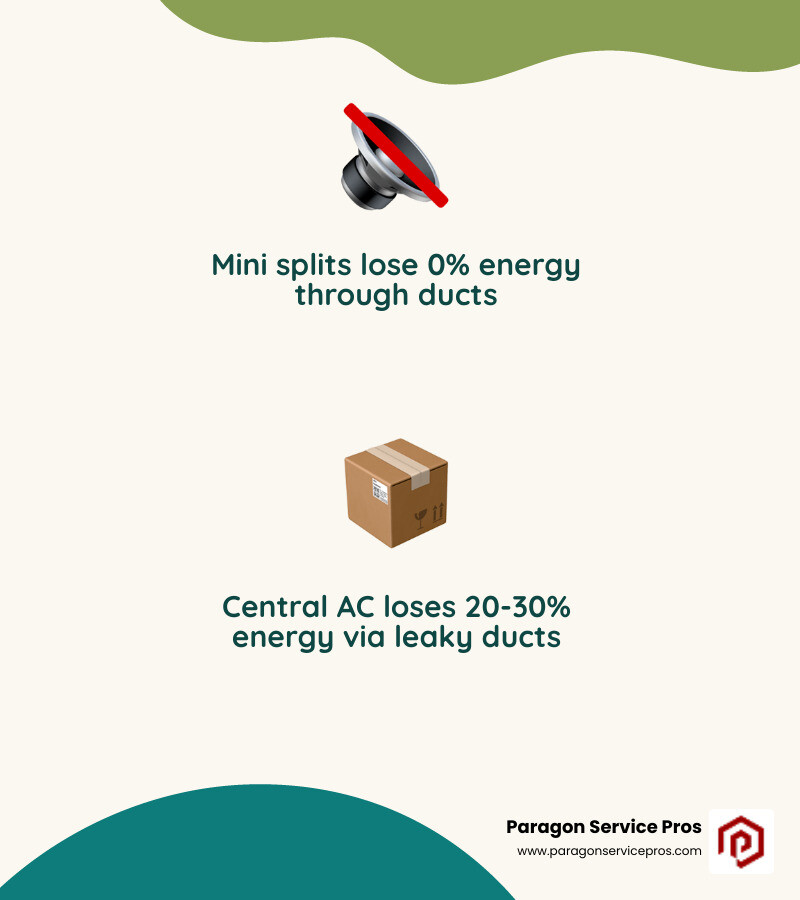 Mini splits lose 0% energy through ducts

Central AC loses 20-30% energy via leaky ducts

Paragon Service Pros
www.paragonservicepros.com