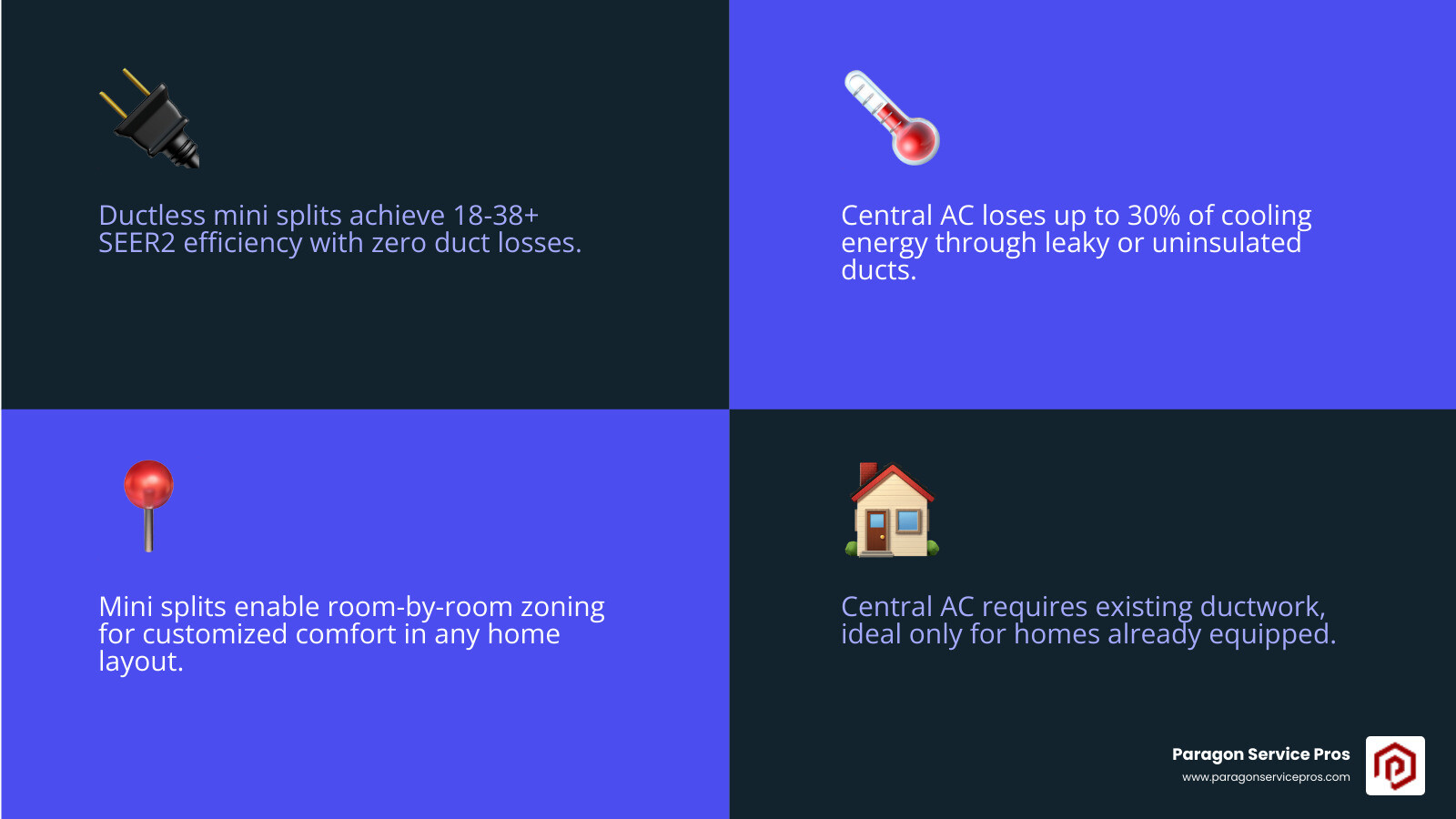 Ductless mini splits achieve 18-38+ SEER2 efficiency with zero duct losses.

Central AC loses up to 30% of cooling energy through leaky or uninsulated ducts.

Mini splits enable room-by-room zoning for customized comfort in any home layout.

Central AC requires existing ductwork, ideal only for homes already equipped.

Paragon Service Pros
www.paragonservicepros.com