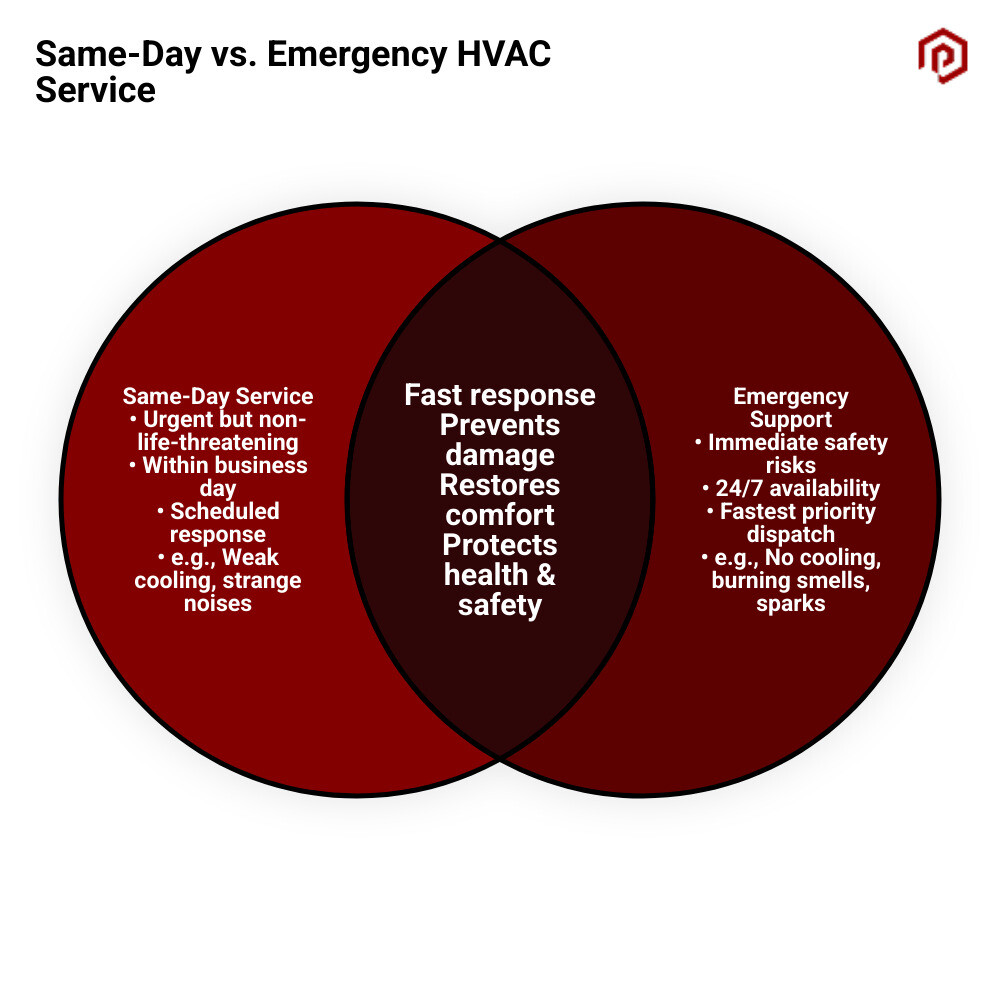 Same-Day vs. Emergency HVAC Service

Same-Day Service
• Urgent but non-life-threatening
• Within business day
• Scheduled response
• e.g., Weak cooling, strange noises

Fast response
Prevents damage
Restores comfort
Protects health & safety

Emergency Support
• Immediate safety risks
• 24/7 availability
• Fastest priority dispatch
• e.g., No cooling, burning smells, sparks