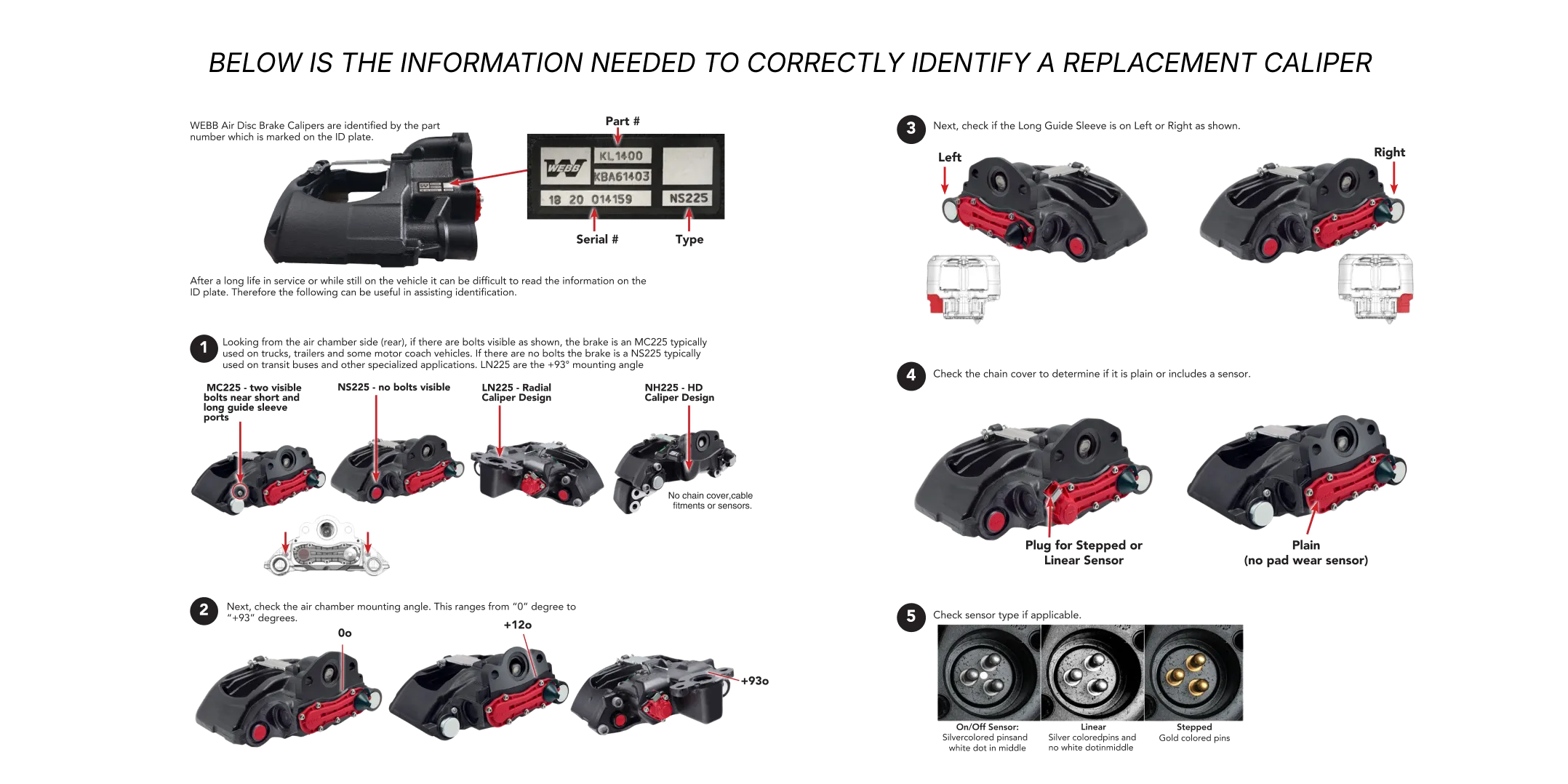 BELOW IS THE INFORMATION NEEDED TO CORRECTLY IDENTIFY A REPLACEMENT CALIPER

WEBB Air Disc Brake Calipers are identified by the part number which is marked on the ID plate.

Part #

WEBB

KL1400

KBA61403

18 20 014159

NS225

Serial #

Type

After a long life in service or while still on the vehicle it can be difficult to read the information on the ID plate. Therefore the following can be useful in assisting identification.

1 Looking from the air chamber side (rear), if there are bolts visible as shown, the brake is an MC225 typically used on trucks, trailers and some motor coach vehicles. If there are no bolts the brake is a NS225 typically used on transit buses and other specialized applications. LN225 are the +93° mounting angle

MC225 - two visible bolts near short and long guide sleeve ports

NS225 - no bolts visible

LN225 - Radial Caliper Design

NH225 - HD Caliper Design

No chain cover,cable fitments or sensors.

2 Next, check the air chamber mounting angle. This ranges from "0" degree to "+93" degrees.

0o

+12o

+93o

3 Next, check if the Long Guide Sleeve is on Left or Right as shown.

Left

Right

4 Check the chain cover to determine if it is plain or includes a sensor.

Plug for Stepped or Linear Sensor

Plain (no pad wear sensor)

5 Check sensor type if applicable.

On/Off Sensor: Silvercolored pinsand white dot in middle

Linear Silver coloredpins and no white dotinmiddle

Stepped Gold colored pins