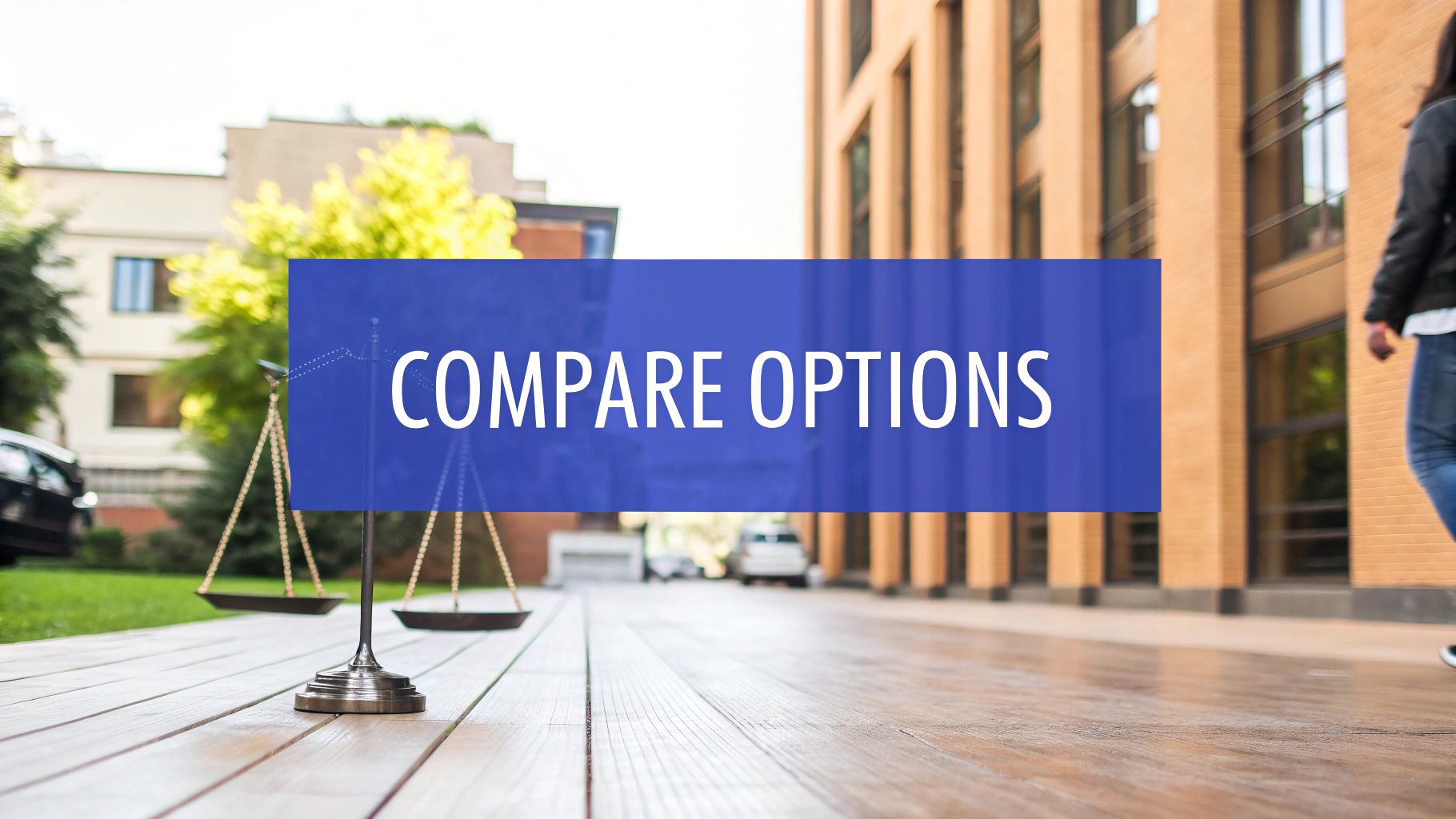 COMPARE OPTIONS