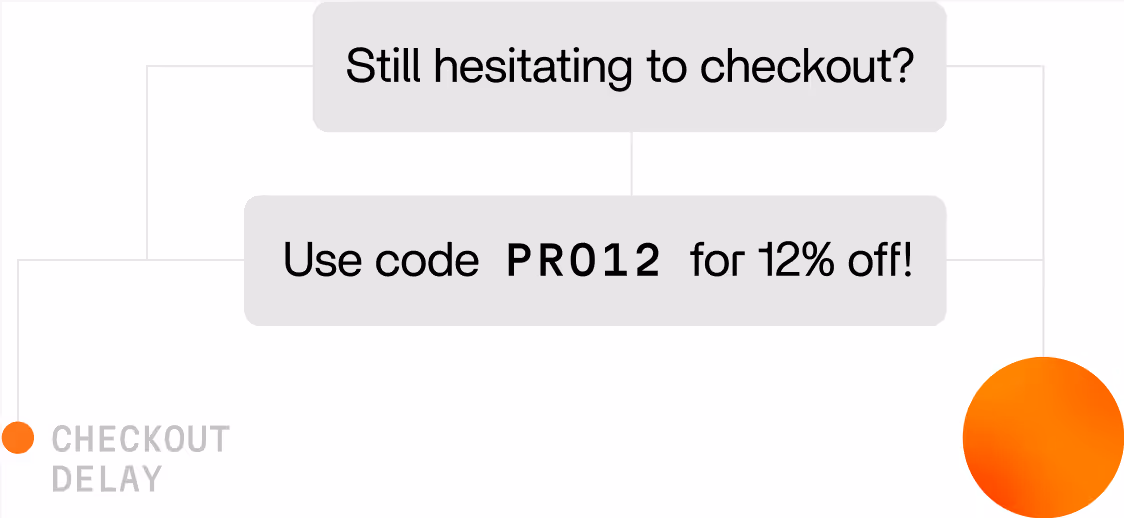 Still hesitating to checkout?

Use code PRO12 for 12% off!

CHECKOUT DELAY