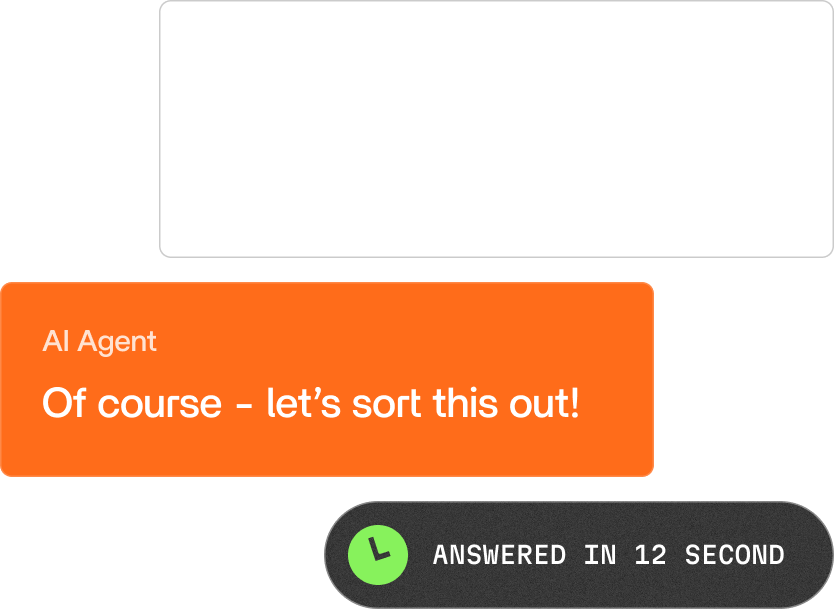 AI Agent

Of course - let's sort this out!

ANSWERED IN 12 SECOND