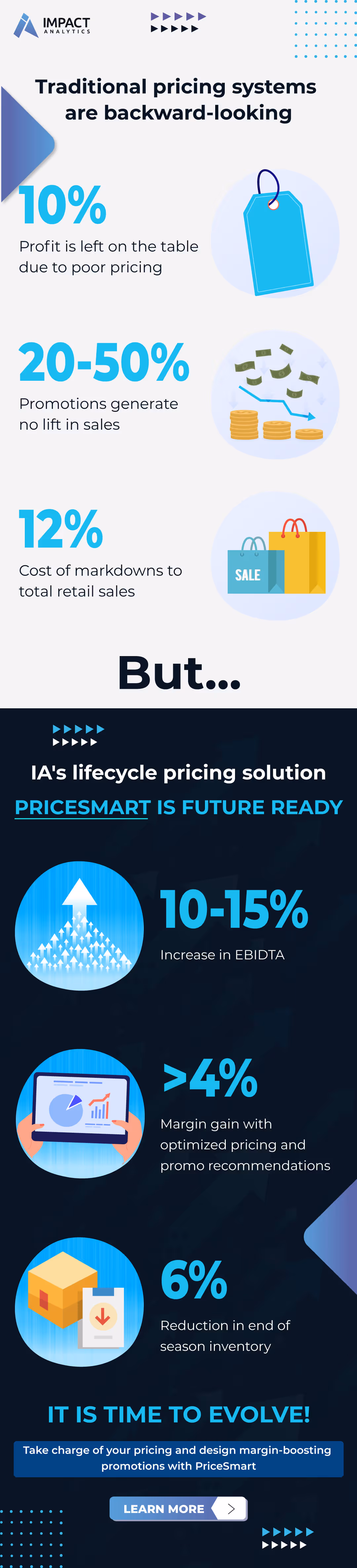 IMPACT ANALYTICS

Traditional pricing systems are backward-looking

10%
Profit is left on the table due to poor pricing

20-50%
Promotions generate no lift in sales

12%
Cost of markdowns to total retail sales

SALE

But...

IA's lifecycle pricing solution
PRICESMART IS FUTURE READY

10-15%
Increase in EBIDTA

>4%
Margin gain with optimized pricing and promo recommendations

6%
Reduction in end of season inventory

IT IS TIME TO EVOLVE!

Take charge of your pricing and design margin-boosting promotions with PriceSmart

LEARN MORE