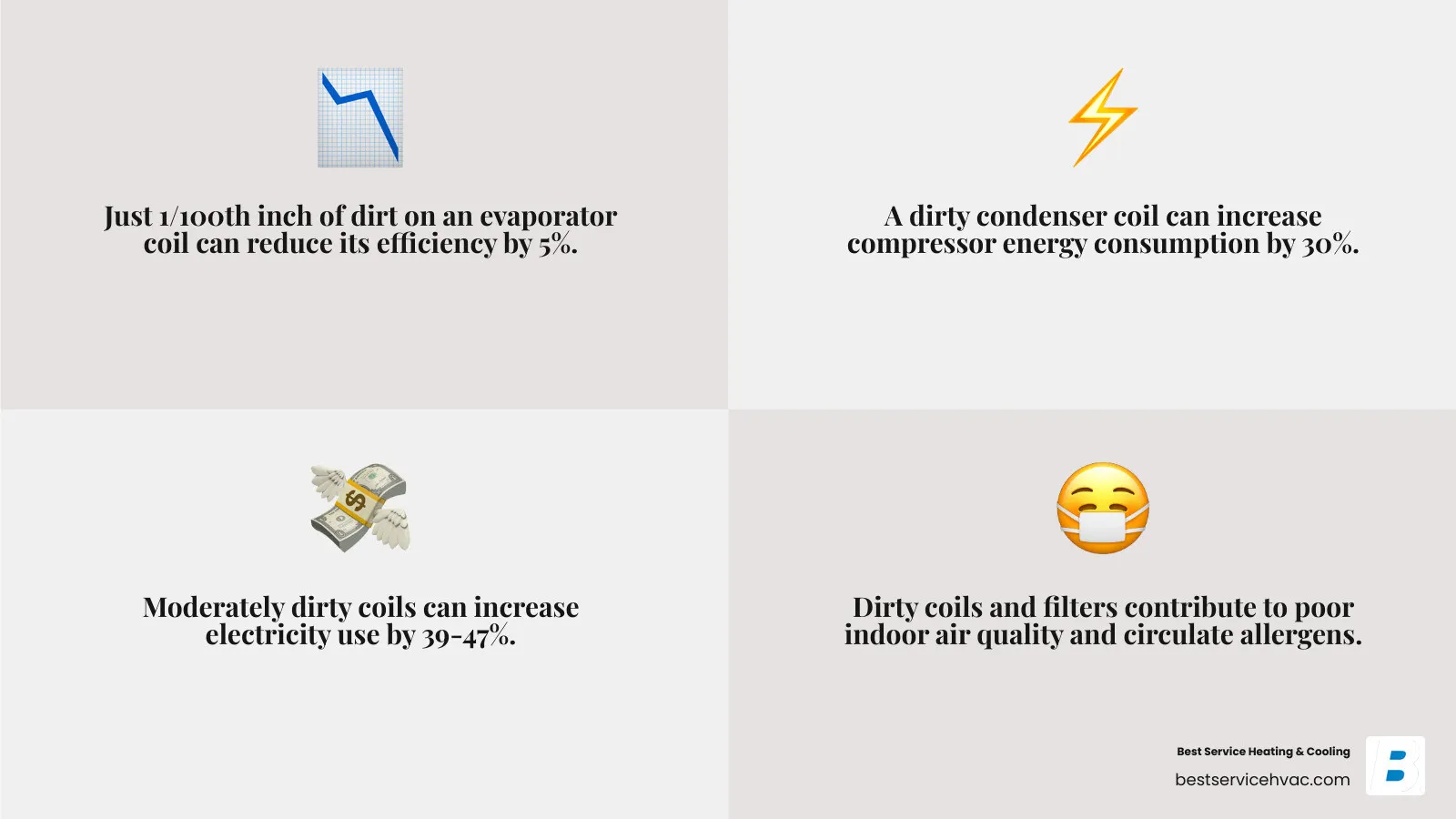 Just 1/100th inch of dirt on an evaporator coil can reduce its efficiency by 5%.

A dirty condenser coil can increase compressor energy consumption by 30%.

Moderately dirty coils can increase electricity use by 39-47%.

Dirty coils and filters contribute to poor indoor air quality and circulate allergens.

Best Service Heating & Cooling
bestservicehvac.com

B