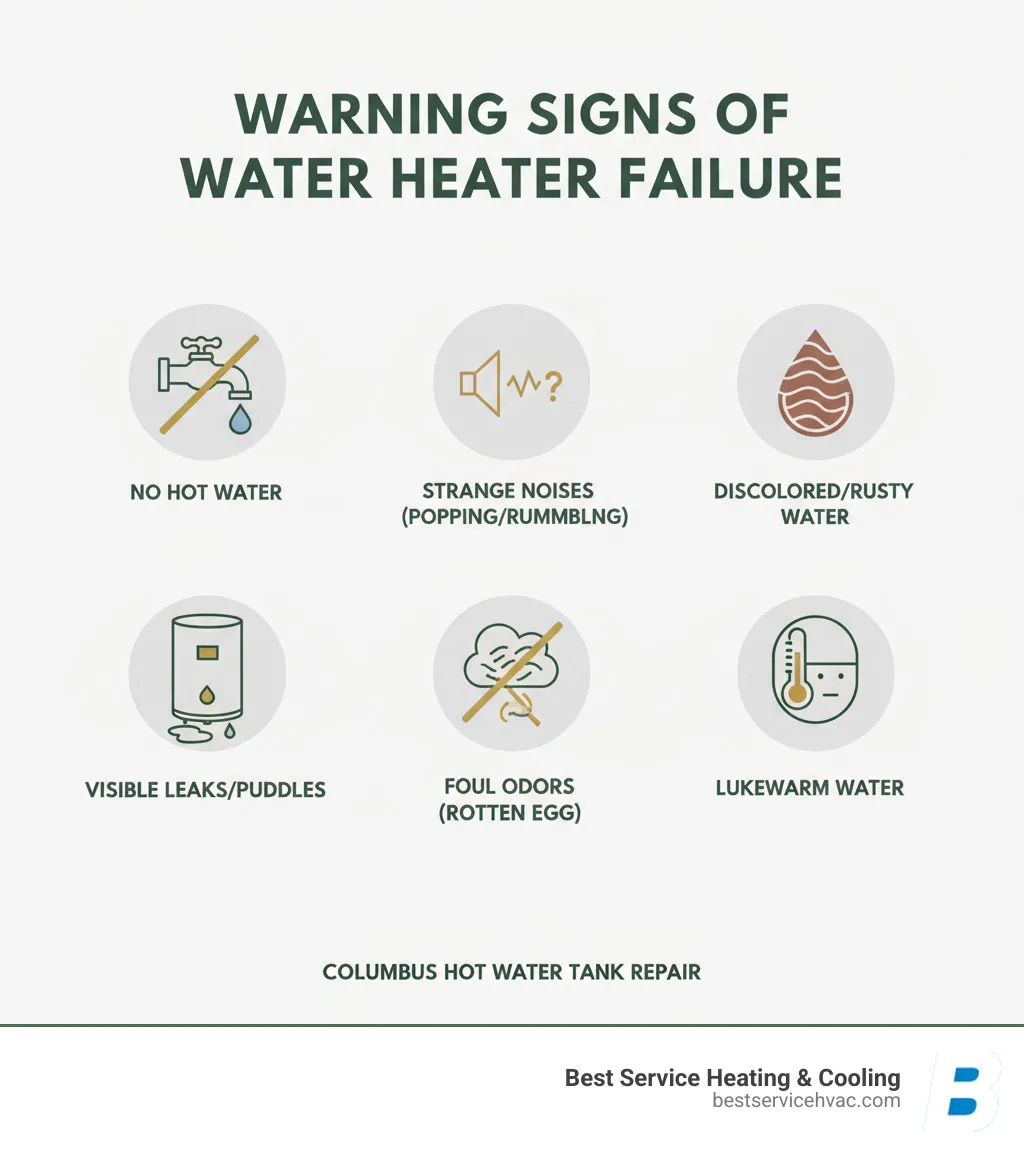 WARNING SIGNS OF WATER HEATER FAILURE

NO HOT WATER

STRANGE NOISES (POPPING/RUMMBLNG)

DISCOLORED/RUSTY WATER

VISIBLE LEAKS/PUDDLES

FOUL ODORS (ROTTEN EGG)

LUKEWARM WATER

COLUMBUS HOT WATER TANK REPAIR

Best Service Heating & Cooling
bestservicehvac.com