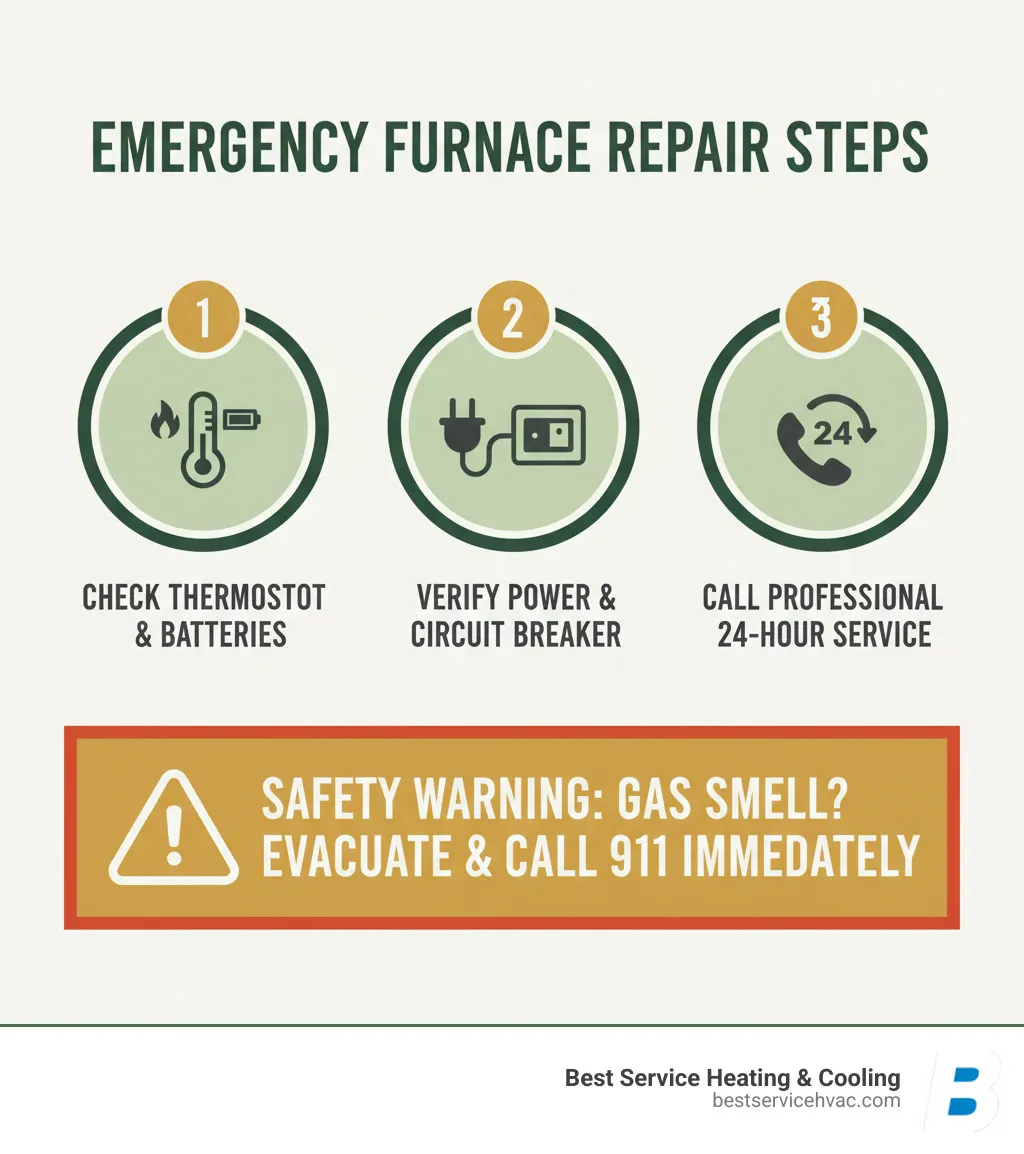 EMERGENCY FURNACE REPAIR STEPS

1

CHECK THERMOSTOT & BATTERIES

2

VERIFY POWER & CIRCUIT BREAKER

3

24

CALL PROFESSIONAL 24-HOUR SERVICE

SAFETY WARNING: GAS SMELL? EVACUATE & CALL 911 IMMEDATELY

Best Service Heating & Cooling
bestservicehvac.com