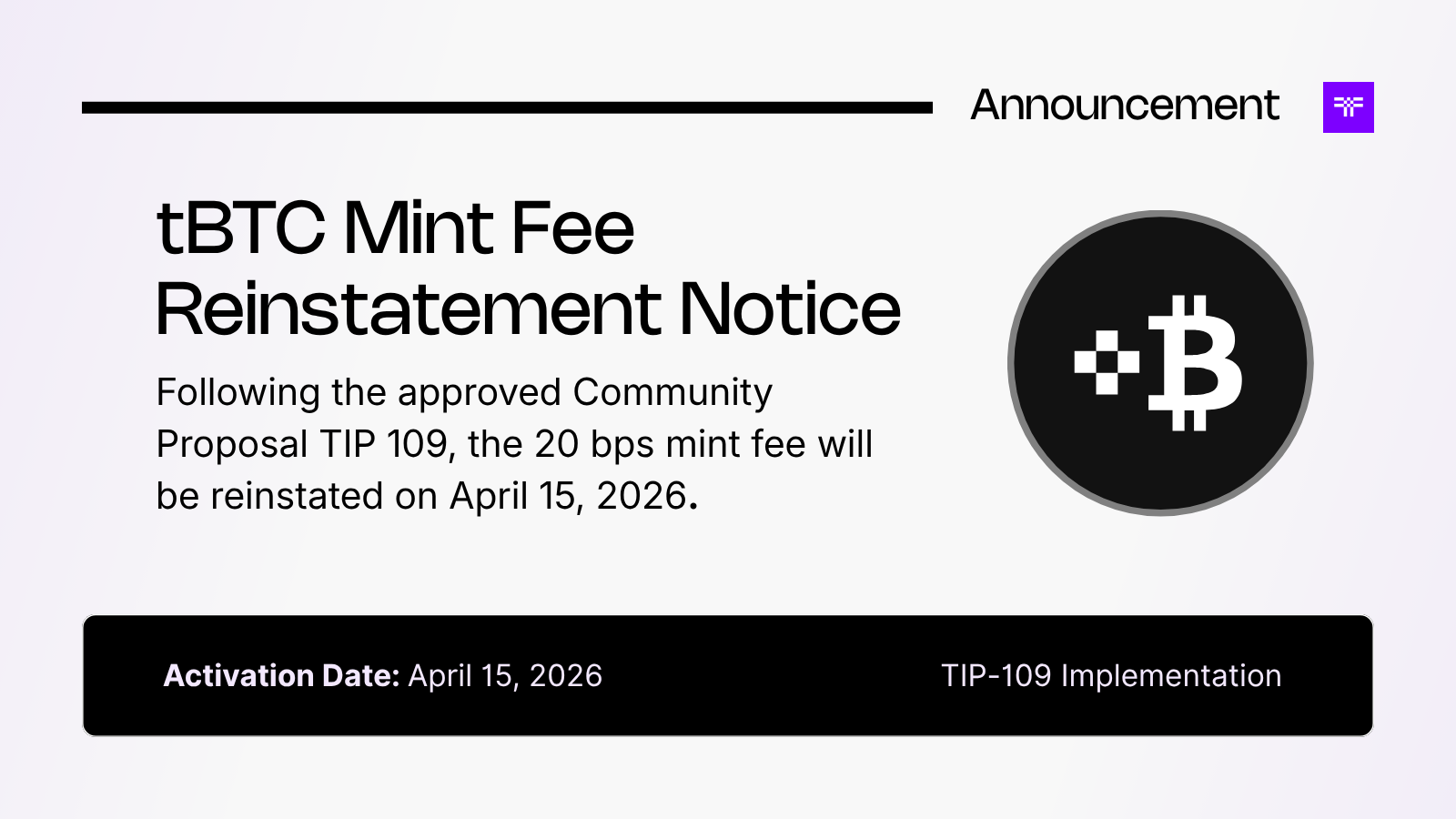 Announcement

tBTC Mint Fee Reinstatement Notice

Following the approved Community Proposal TIP 109, the 20 bps mint fee will be reinstated on April 15, 2026.

Activation Date: April 15, 2026

TIP-109 Implementation