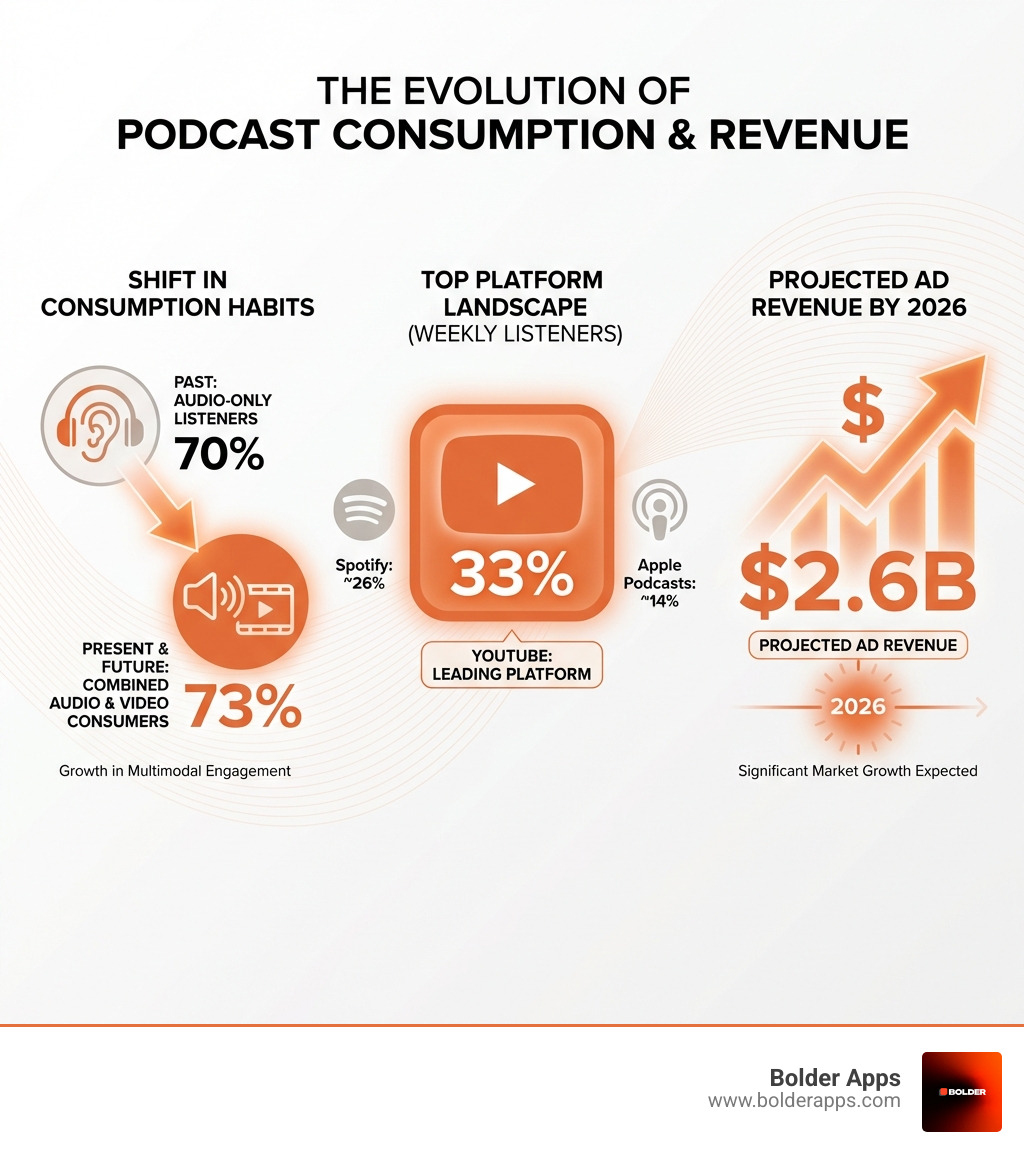 THE EVOLUTION OF
PODCAST CONSUMPTION & REVENUE

SHIFT IN CONSUMPTION HABITS

PAST: AUDIO-ONLY LISTENERS
70%

PRESENT & FUTURE: COMBINED AUDIO & VIDEO CONSUMERS
73%

Growth in Multimodal Engagement

TOP PLATFORM LANDSCAPE
(WEEKLY LISTENERS)

Spotify: ~26%

33%

YOUTUBE: LEADING PLATFORM

Apple Podcasts: ~14%

PROJECTED AD REVENUE BY 2026

$

$2.6B

PROJECTED AD REVENUE

2026

Significant Market Growth Expected

Bolder Apps
www.bolderapps.com

BOLDER