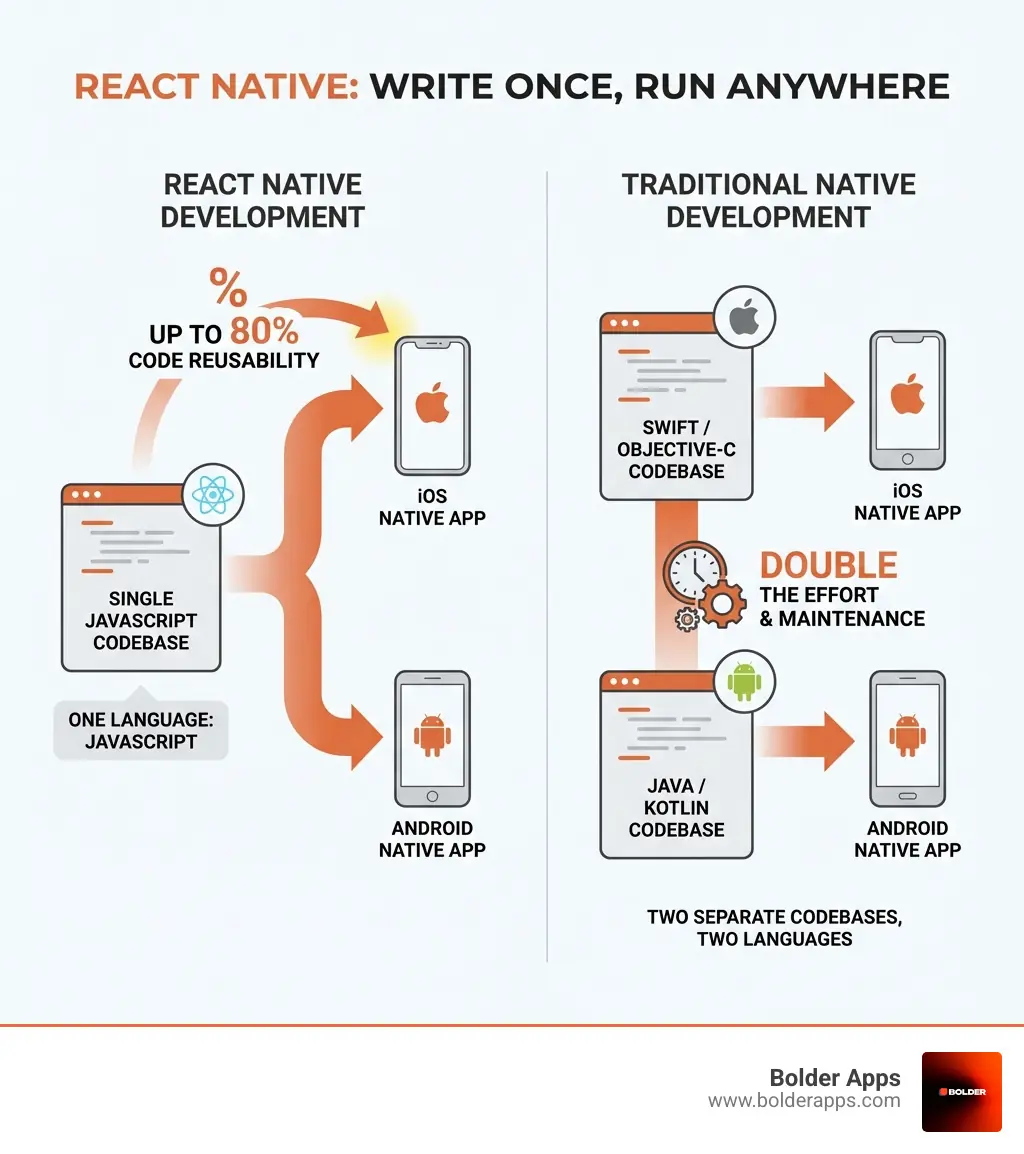 REACT NATIVE: WRITE ONCE, RUN ANYWHERE

REACT NATIVE DEVELOPMENT

%
UP TO 80%
CODE REUSABILITY

SINGLE JAVASCRIPT CODEBASE

ONE LANGUAGE: JAVASCRIPT

iOS
NATIVE APP

ANDROID
NATIVE APP

TRADITIONAL NATIVE DEVELOPMENT

SWIFT / OBJECTIVE-C CODEBASE

iOS
NATIVE APP

DOUBLE
THE EFFORT
& MAINTENANCE

JAVA / KOTLIN CODEBASE

ANDROID
NATIVE APP

TWO SEPARATE CODEBASES, TWO LANGUAGES

Bolder Apps
www.bolderapps.com

BOLDER