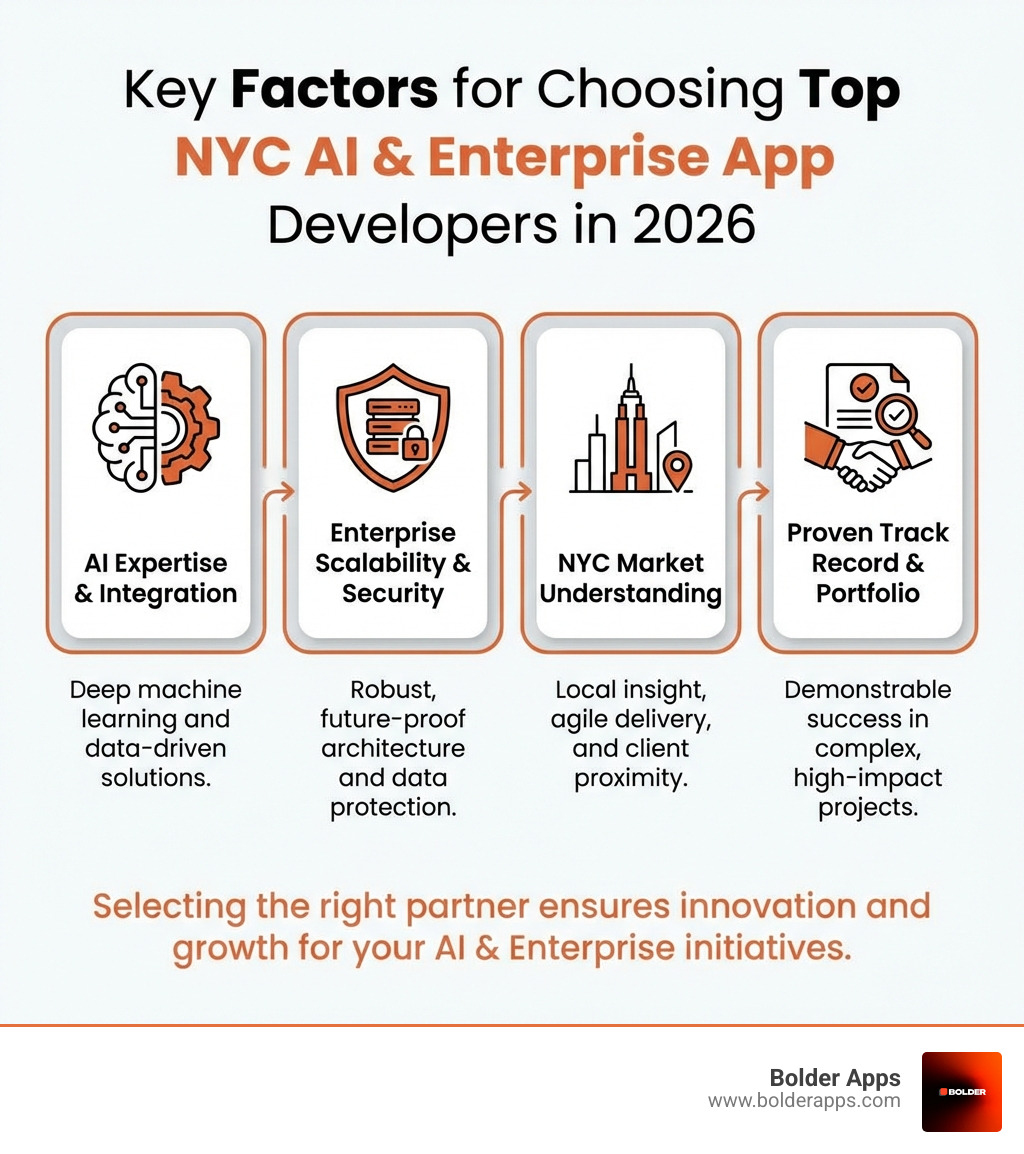 Key Factors for Choosing Top NYC AI & Enterprise App Developers in 2026

AI Expertise & Integration

Deep machine learning and data-driven solutions.

Enterprise Scalability & Security

Robust, future-proof architecture and data protection.

NYC Market Understanding

Local insight, agile delivery, and client proximity.

Proven Track Record & Portfolio

Demonstrable success in complex, high-impact projects.

Selecting the right partner ensures innovation and growth for your AI & Enterprise initiatives.

Bolder Apps
www.bolderapps.com

BOLDER