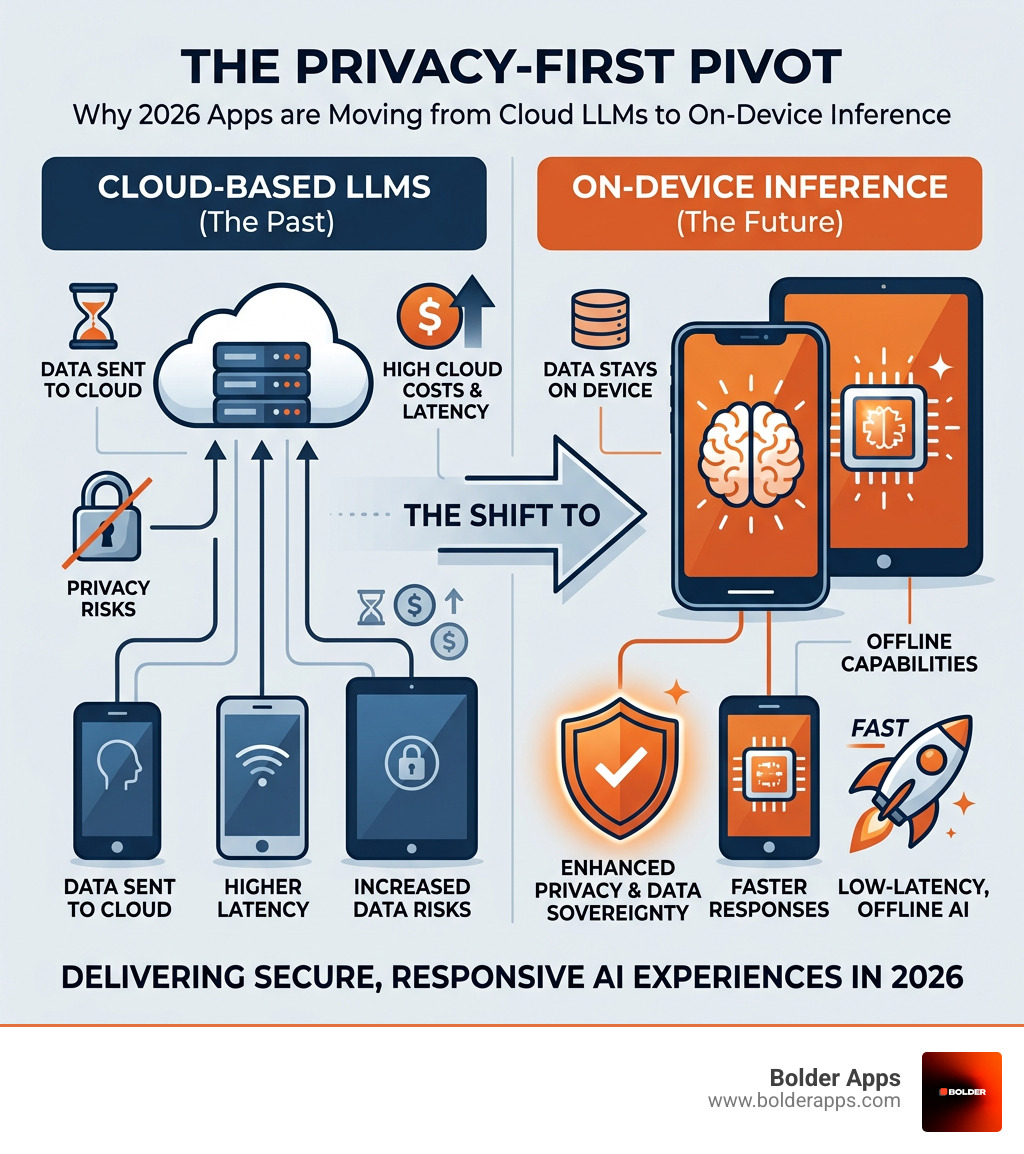 THE PRIVACY-FIRST PIVOT
Why 2026 Apps are Moving from Cloud LLMs to On-Device Inference

CLOUD-BASED LLMS
(The Past)

DATA SENT TO CLOUD

HIGH CLOUD COSTS & LATENCY

PRIVACY RISKS

DATA SENT TO CLOUD

HIGHER LATENCY

INCREASED DATA RISKS

THE SHIFT TO

ON-DEVICE INFERENCE
(The Future)

DATA STAYS ON DEVICE

OFFLINE CAPABILITIES

FAST

ENHANCED PRIVACY & DATA SOVEREIGNTY

FASTER RESPONSES

LOW-LATENCY, OFFLINE AI

DELIVERING SECURE, RESPONSIVE AI EXPERIENCES IN 2026

Bolder Apps
www.bolderapps.com

BOLDER