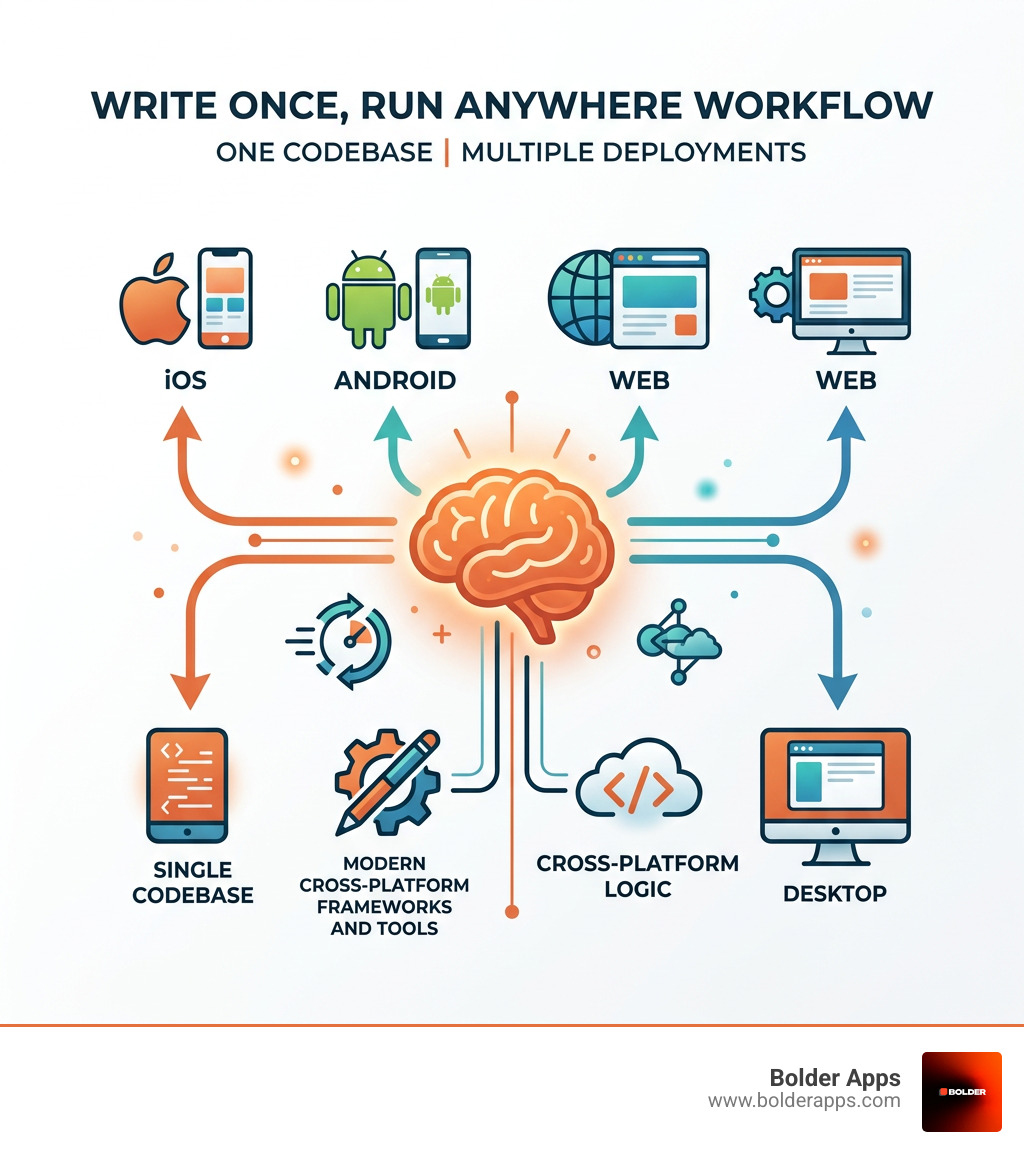 WRITE ONCE, RUN ANYWHERE WORKFLOW

ONE CODEBASE | MULTIPLE DEPLOYMENTS

iOS

ANDROID

WEB

WEB

SINGLE CODEBASE

MODERN CROSS-PLATFORM FRAMEWORKS AND TOOLS

CROSS-PLATFORM LOGIC

DESKTOP

Bolder Apps
www.bolderapps.com

BOLDER