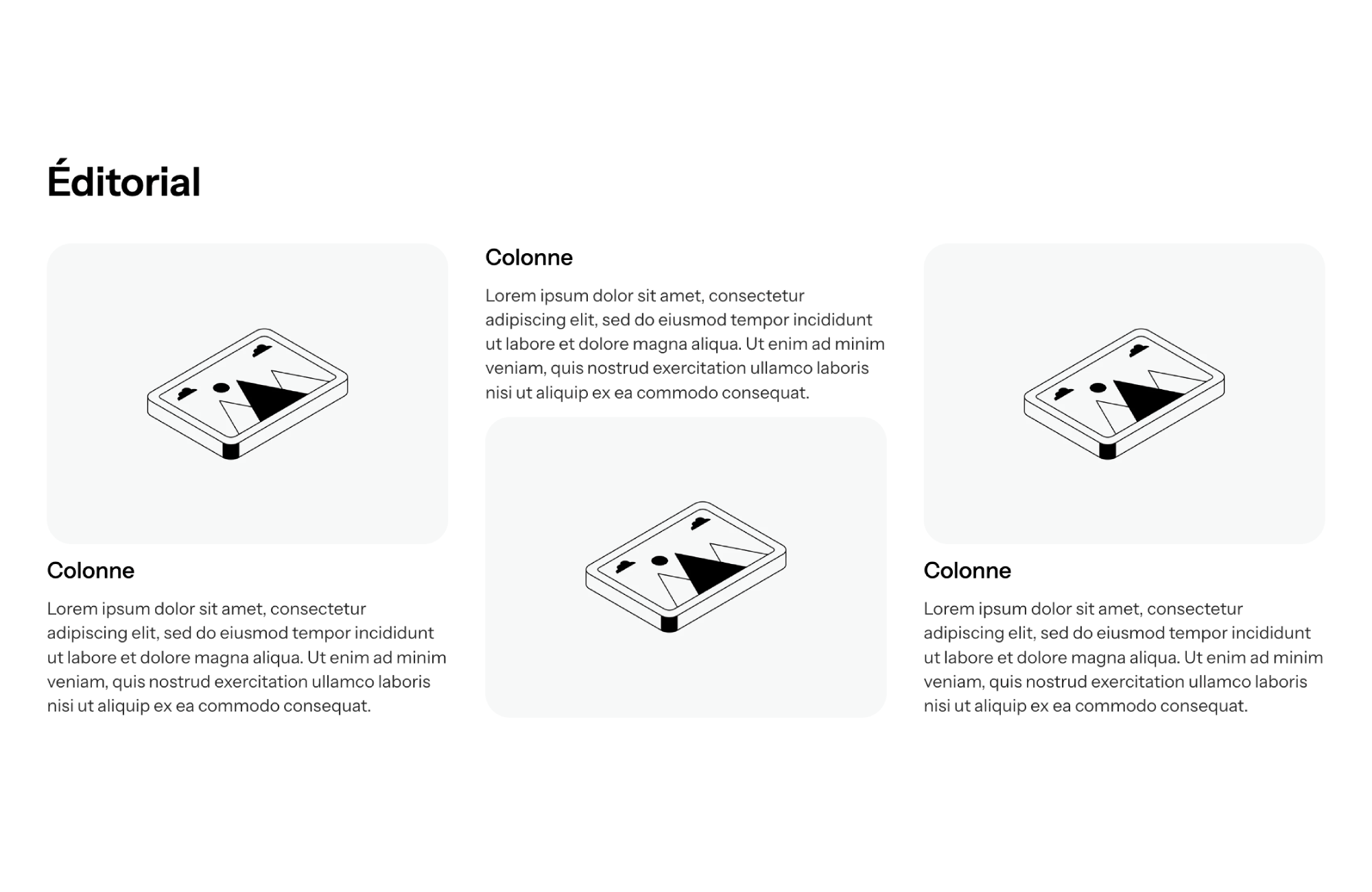 Éditorial

Colonne

Lorem ipsum dolor sit amet, consectetur adipiscing elit, sed do eiusmod tempor incididunt ut labore et dolore magna aliqua. Ut enim ad minim veniam, quis nostrud exercitation ullamco laboris nisi ut aliquip ex ea commodo consequat.

Colonne

Lorem ipsum dolor sit amet, consectetur adipiscing elit, sed do eiusmod tempor incididunt ut labore et dolore magna aliqua. Ut enim ad minim veniam, quis nostrud exercitation ullamco laboris nisi ut aliquip ex ea commodo consequat.

Colonne

Lorem ipsum dolor sit amet, consectetur adipiscing elit, sed do eiusmod tempor incididunt ut labore et dolore magna aliqua. Ut enim ad minim veniam, quis nostrud exercitation ullamco laboris nisi ut aliquip ex ea commodo consequat.