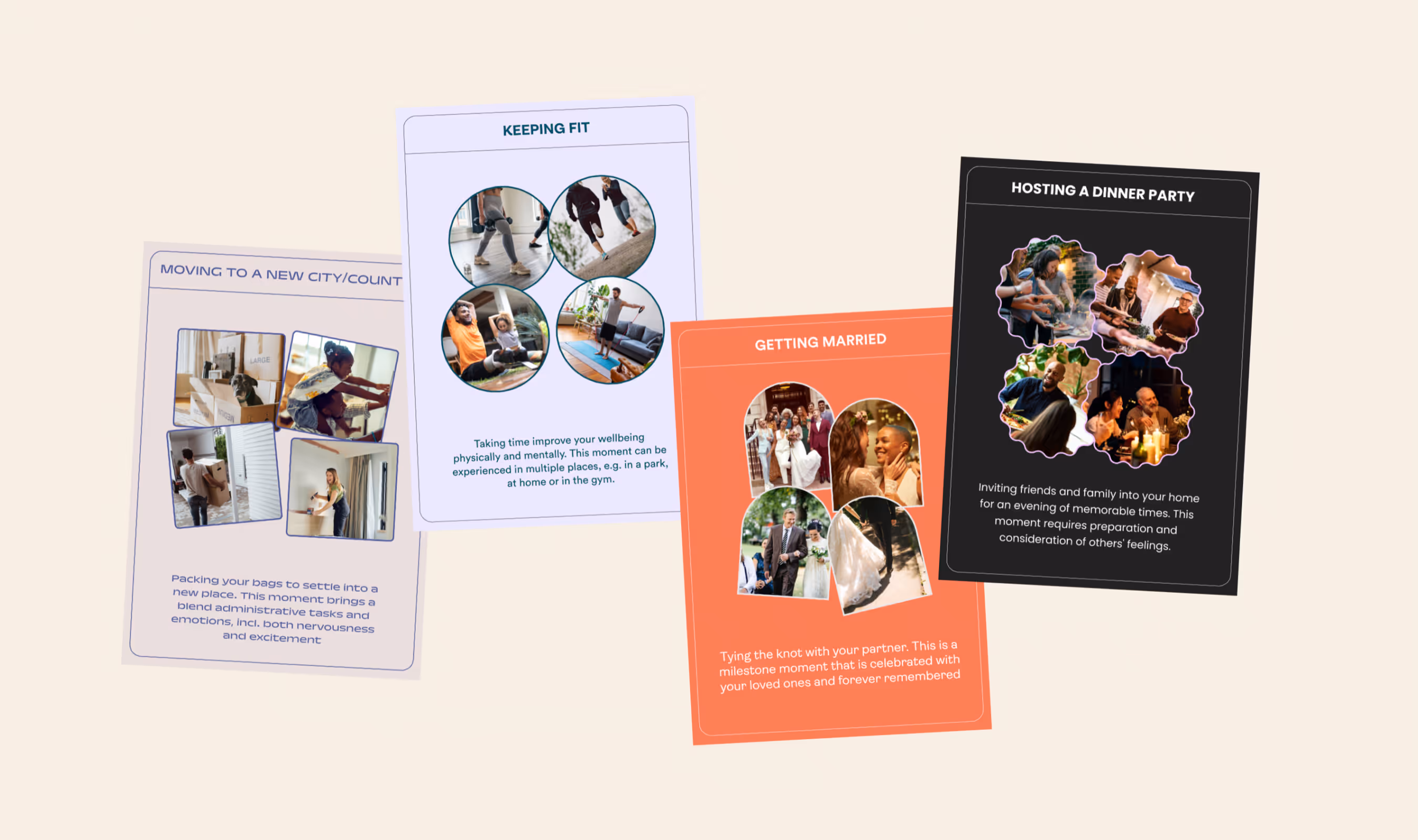 MOVING TO A NEW CITY/COUNT

LARGE

Packing your bags to settle into a new place. This moment brings a blend administrative tasks and emotions, incl. both nervousness and excitement

KEEPING FIT

Taking time improve your wellbeing physically and mentally. This moment can be experienced in multiple places, e.g. in a park, at home or in the gym.

GETTING MARRIED

Tying the knot with your partner. This is a milestone moment that is celebrated with your loved ones and forever remembered

HOSTING A DINNER PARTY

Inviting friends and family into your home for an evening of memorable times. This moment requires preparation and consideration of others' feelings.