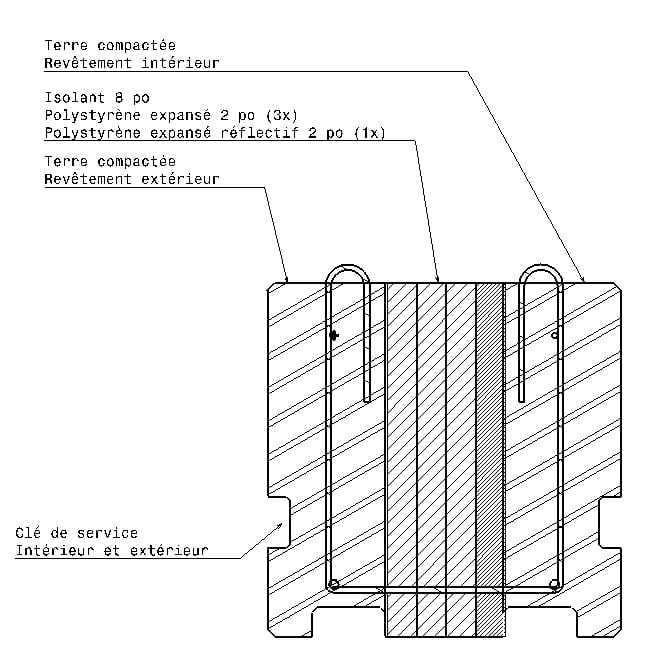 Terre compactée
Revêtement intérieur

Isolant 8 po
Polystyrène expansé 2 po (3x)
Polystyrène expansé réflectif 2 po (1x)

Terre compactée
Revêtement extérieur

Clé de service
Intérieur et extérieur