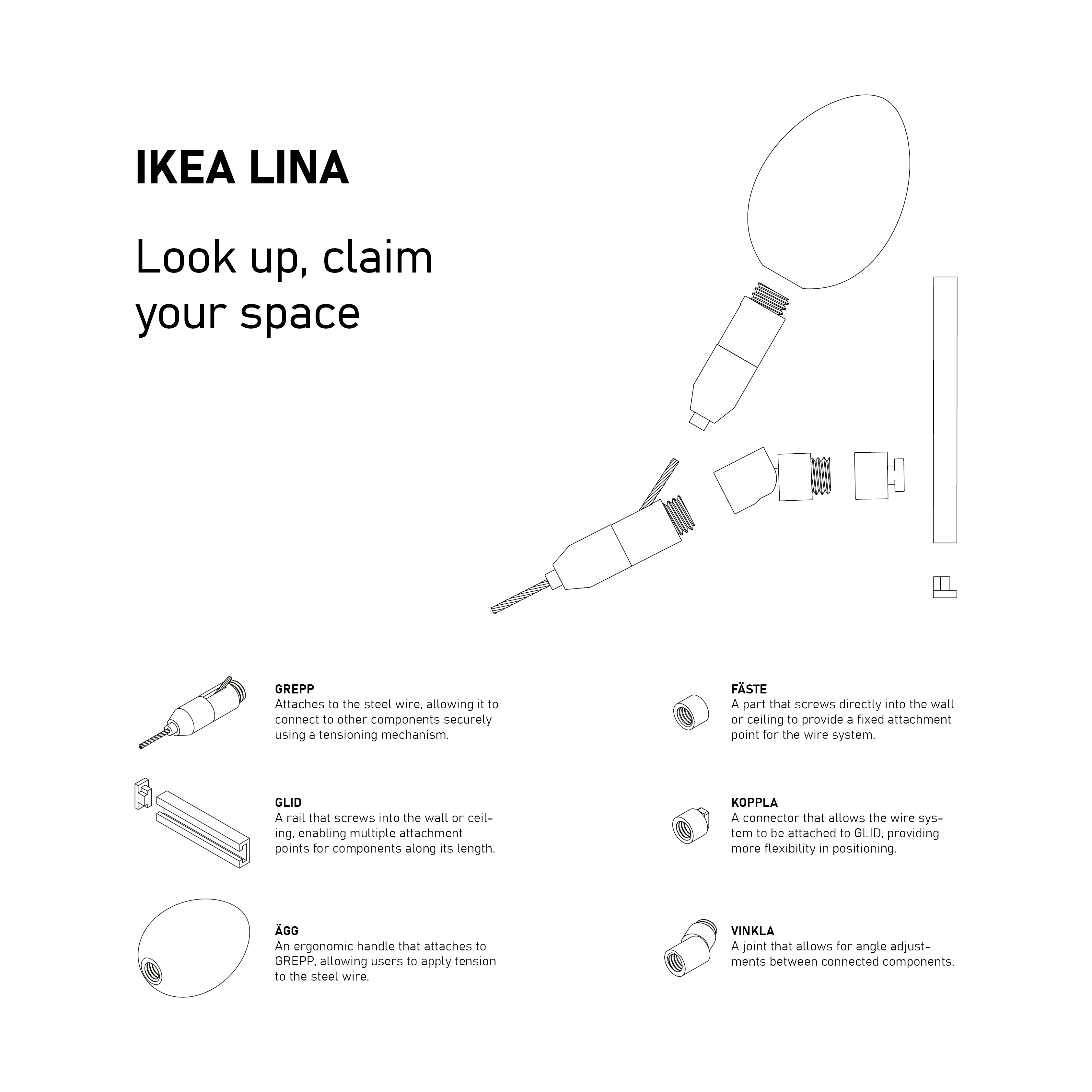 IKEA LINA

Look up, claim your space

GREPP
Attaches to the steel wire, allowing it to connect to other components securely using a tensioning mechanism.

GLID
A rail that screws into the wall or ceiling, enabling multiple attachment points for components along its length.

ÄGG
An ergonomic handle that attaches to GREPP, allowing users to apply tension to the steel wire.

FÄSTE
A part that screws directly into the wall or ceiling to provide a fixed attachment point for the wire system.

KOPPLA
A connector that allows the wire system to be attached to GLID, providing more flexibility in positioning.

VINKLA
A joint that allows for angle adjustments between connected components.