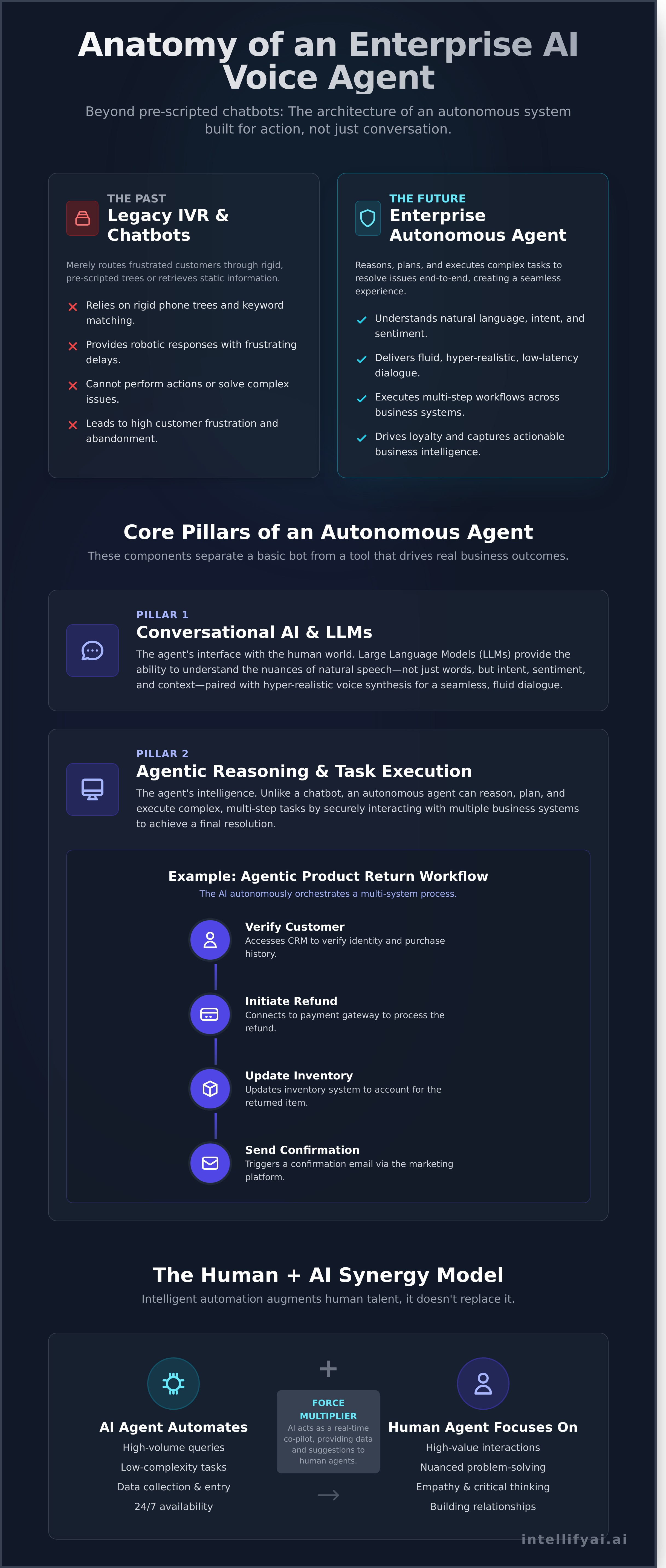 Anatomy of an Enterprise AI Voice Agent

Beyond pre-scripted chatbots: The architecture of an autonomous system built for action, not just conversation.

THE PAST
Legacy IVR & Chatbots

Merely routes frustrated customers through rigid, pre-scripted trees or retrieves static information.

Relies on rigid phone trees and keyword matching.

Provides robotic responses with frustrating delays.

Cannot perform actions or solve complex issues.

Leads to high customer frustration and abandonment.

THE FUTURE
Enterprise Autonomous Agent

Reasons, plans, and executes complex tasks to resolve issues end-to-end, creating a seamless experience.

Understands natural language, intent, and sentiment.

Delivers fluid, hyper-realistic, low-latency dialogue.

Executes multi-step workflows across business systems.

Drives loyalty and captures actionable business intelligence.

Core Pillars of an Autonomous Agent

These components separate a basic bot from a tool that drives real business outcomes.

PILLAR 1
Conversational AI & LLMs
The agent's interface with the human world. Large Language Models (LLMs) provide the ability to understand the nuances of natural speech—not just words, but intent, sentiment, and context—paired with hyper-realistic voice synthesis for a seamless, fluid dialogue.

PILLAR 2
Agentic Reasoning & Task Execution
The agent's intelligence. Unlike a chatbot, an autonomous agent can reason, plan, and execute complex, multi-step tasks by securely interacting with multiple business systems to achieve a final resolution.

Example: Agentic Product Return Workflow
The AI autonomously orchestrates a multi-system process.

Verify Customer
Accesses CRM to verify identity and purchase history.

Initiate Refund
Connects to payment gateway to process the refund.

Update Inventory
Updates inventory system to account for the returned item.

Send Confirmation
Triggers a confirmation email via the marketing platform.

The Human + AI Synergy Model

Intelligent automation augments human talent, it doesn't replace it.

AI Agent Automates
High-volume queries
Low-complexity tasks
Data collection & entry
24/7 availability

+

FORCE MULTIPLIER
AI acts as a real-time co-pilot, providing data and suggestions to human agents.

→

Human Agent Focuses On
High-value interactions
Nuanced problem-solving
Empathy & critical thinking
Building relationships

intellifyai.ai