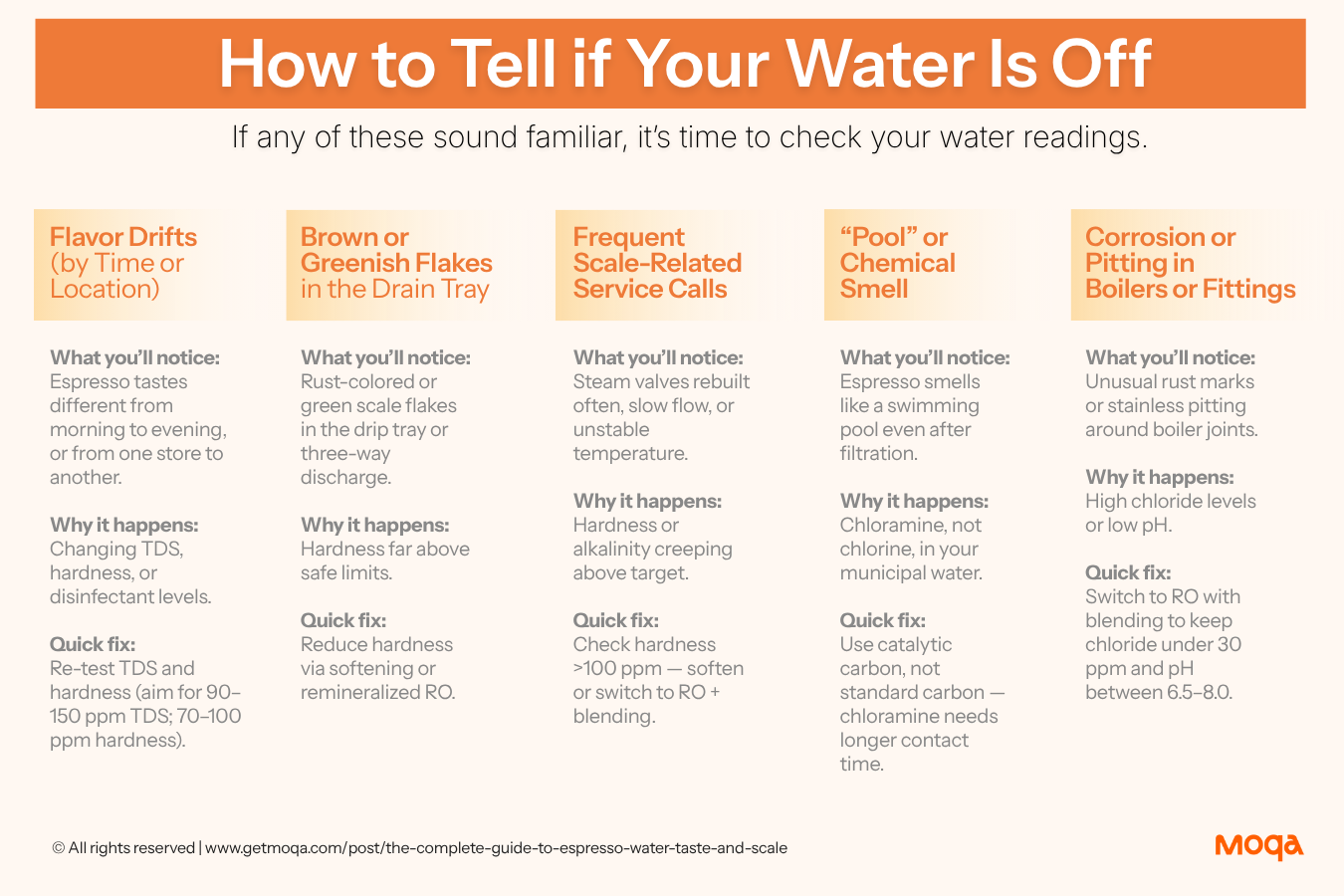 How to Tell if Your Water Is Off

If any of these sound familiar, it's time to check your water readings.

Flavor Drifts (by Time or Location)

What you'll notice: Espresso tastes different from morning to evening, or from one store to another.

Why it happens: Changing TDS, hardness, or disinfectant levels.

Quick fix: Re-test TDS and hardness (aim for 90–150 ppm TDS; 70–100 ppm hardness).

Brown or Greenish Flakes in the Drain Tray

What you'll notice: Rust-colored or green scale flakes in the drip tray or three-way discharge.

Why it happens: Hardness far above safe limits.

Quick fix: Reduce hardness via softening or remineralized RO.

Frequent Scale-Related Service Calls

What you'll notice: Steam valves rebuilt often, slow flow, or unstable temperature.

Why it happens: Hardness or alkalinity creeping above target.

Quick fix: Check hardness >100 ppm — soften or switch to RO + blending.

"Pool" or Chemical Smell

What you'll notice: Espresso smells like a swimming pool even after filtration.

Why it happens: Chloramine, not chlorine, in your municipal water.

Quick fix: Use catalytic carbon, not standard carbon — chloramine needs longer contact time.

Corrosion or Pitting in Boilers or Fittings

What you'll notice: Unusual rust marks or stainless pitting around boiler joints.

Why it happens: High chloride levels or low pH.

Quick fix: Switch to RO with blending to keep chloride under 30 ppm and pH between 6.5–8.0.

© All rights reserved | www.getmoqa.com/post/the-complete-guide-to-espresso-water-taste-and-scale

moqa