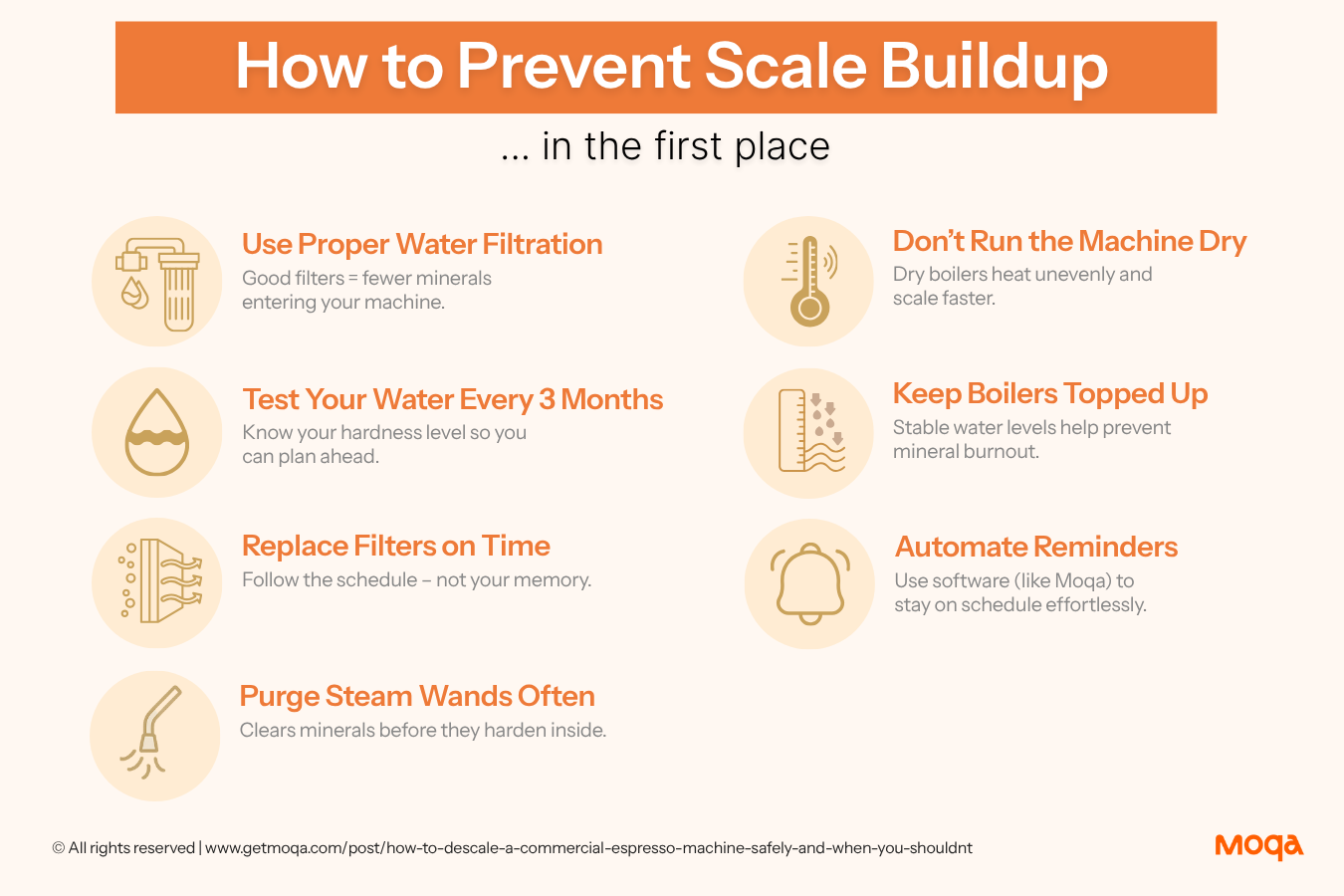 How to Prevent Scale Buildup

... in the first place

Use Proper Water Filtration
Good filters = fewer minerals entering your machine.

Test Your Water Every 3 Months
Know your hardness level so you can plan ahead.

Replace Filters on Time
Follow the schedule – not your memory.

Purge Steam Wands Often
Clears minerals before they harden inside.

Don't Run the Machine Dry
Dry boilers heat unevenly and scale faster.

Keep Boilers Topped Up
Stable water levels help prevent mineral burnout.

Automate Reminders
Use software (like Moqa) to stay on schedule effortlessly.

© All rights reserved | www.getmoqa.com/post/how-to-descale-a-commercial-espresso-machine-safely-and-when-you-shouldnt

moqa