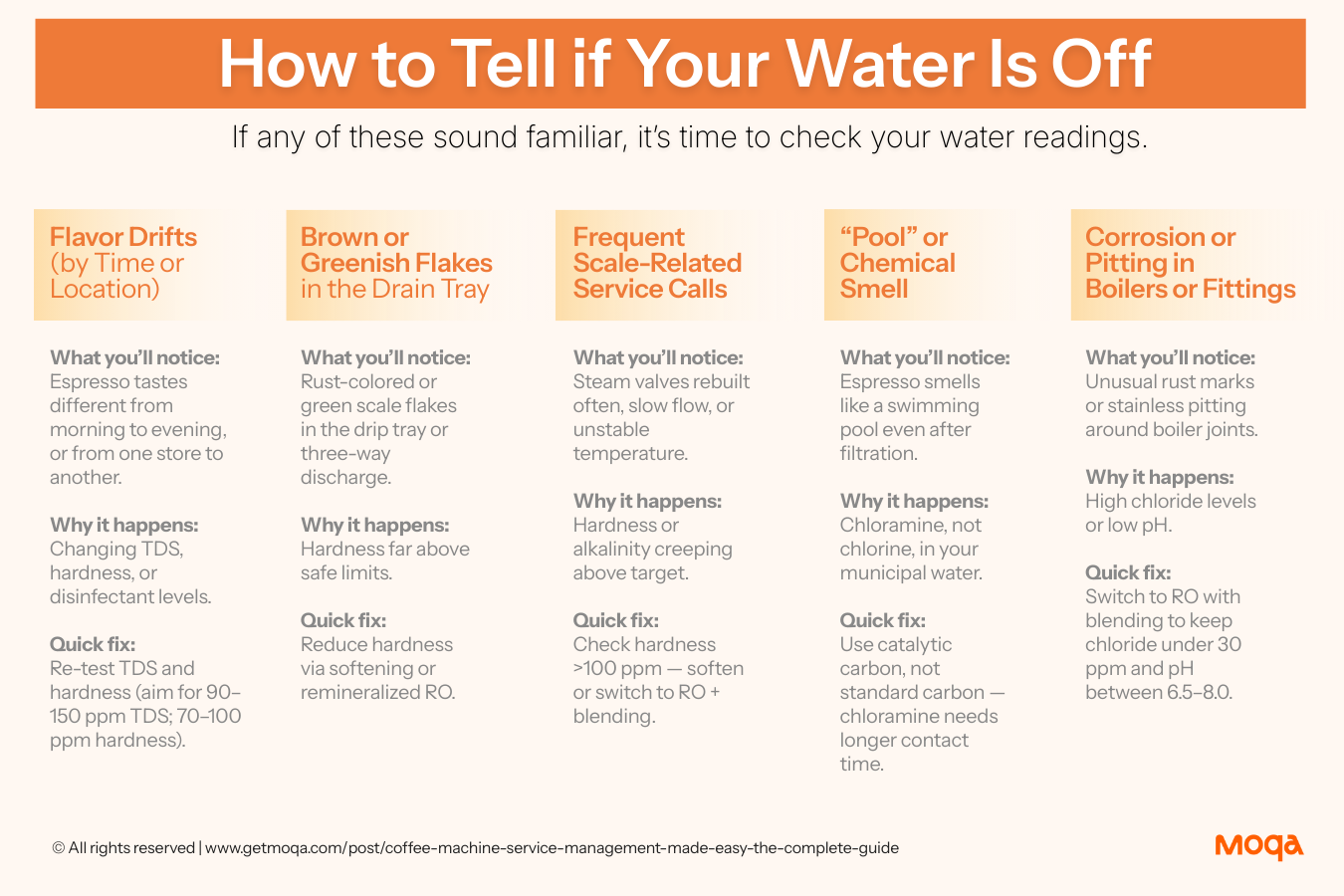 How to Tell if Your Water Is Off

If any of these sound familiar, it's time to check your water readings.

Flavor Drifts (by Time or Location)

What you'll notice: Espresso tastes different from morning to evening, or from one store to another.

Why it happens: Changing TDS, hardness, or disinfectant levels.

Quick fix: Re-test TDS and hardness (aim for 90–150 ppm TDS; 70–100 ppm hardness).

Brown or Greenish Flakes in the Drain Tray

What you'll notice: Rust-colored or green scale flakes in the drip tray or three-way discharge.

Why it happens: Hardness far above safe limits.

Quick fix: Reduce hardness via softening or remineralized RO.

Frequent Scale-Related Service Calls

What you'll notice: Steam valves rebuilt often, slow flow, or unstable temperature.

Why it happens: Hardness or alkalinity creeping above target.

Quick fix: Check hardness >100 ppm — soften or switch to RO + blending.

"Pool" or Chemical Smell

What you'll notice: Espresso smells like a swimming pool even after filtration.

Why it happens: Chloramine, not chlorine, in your municipal water.

Quick fix: Use catalytic carbon, not standard carbon — chloramine needs longer contact time.

Corrosion or Pitting in Boilers or Fittings

What you'll notice: Unusual rust marks or stainless pitting around boiler joints.

Why it happens: High chloride levels or low pH.

Quick fix: Switch to RO with blending to keep chloride under 30 ppm and pH between 6.5–8.0.

© All rights reserved | www.getmoqa.com/post/coffee-machine-service-management-made-easy-the-complete-guide

moqa