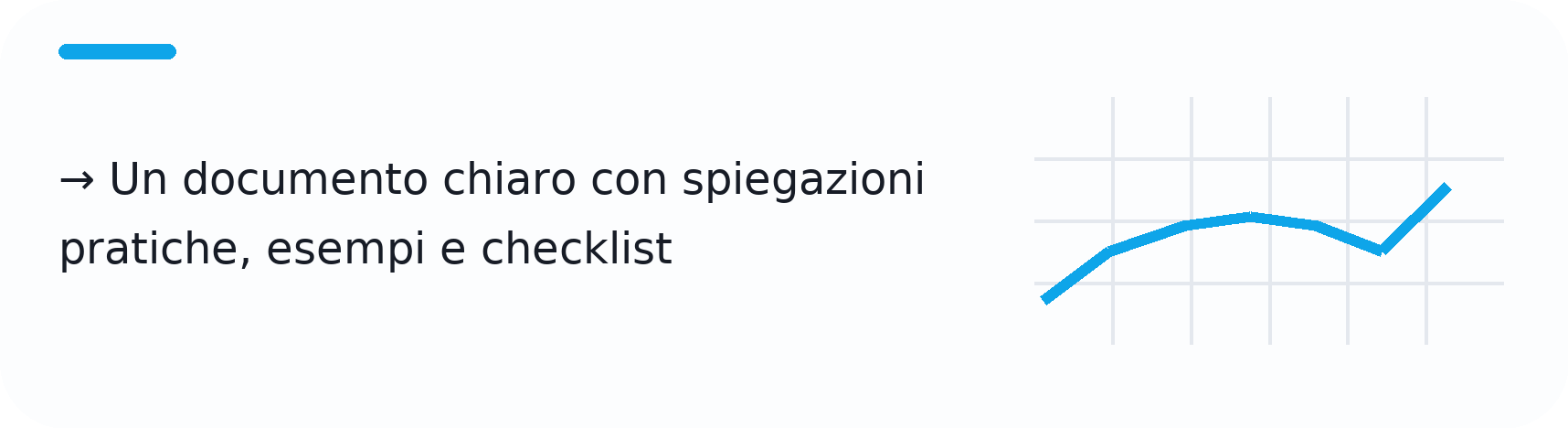 → Un documento chiaro con spiegazioni pratiche, esempi e checklist