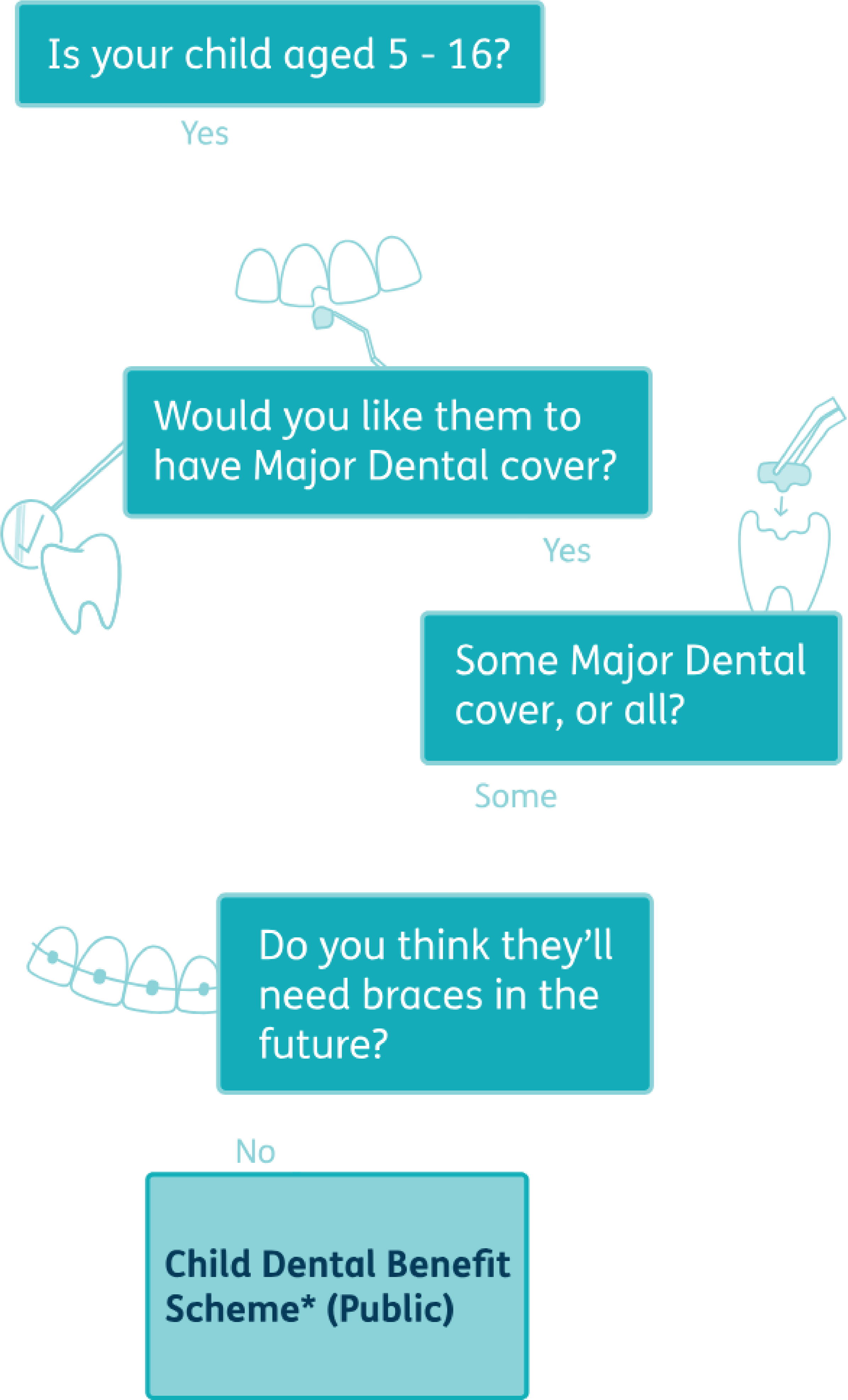 Is your child aged 5 - 16?

Yes

Would you like them to have Major Dental cover?

Yes

Some Major Dental cover, or all?

Some

Do you think they'll need braces in the future?

No

Child Dental Benefit Scheme* (Public)