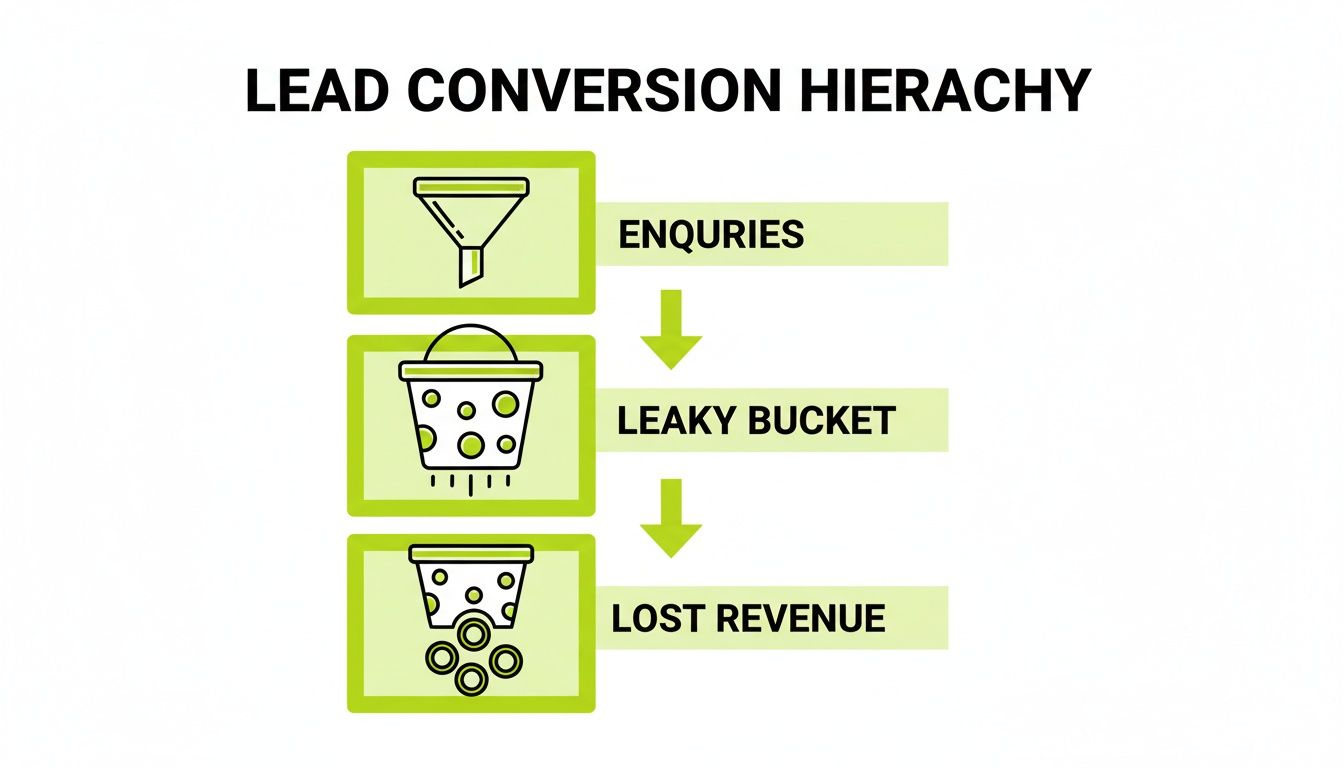 LEAD CONVERSION HIERACHY

ENQURIES

LEAKY BUCKET

LOST REVENUE