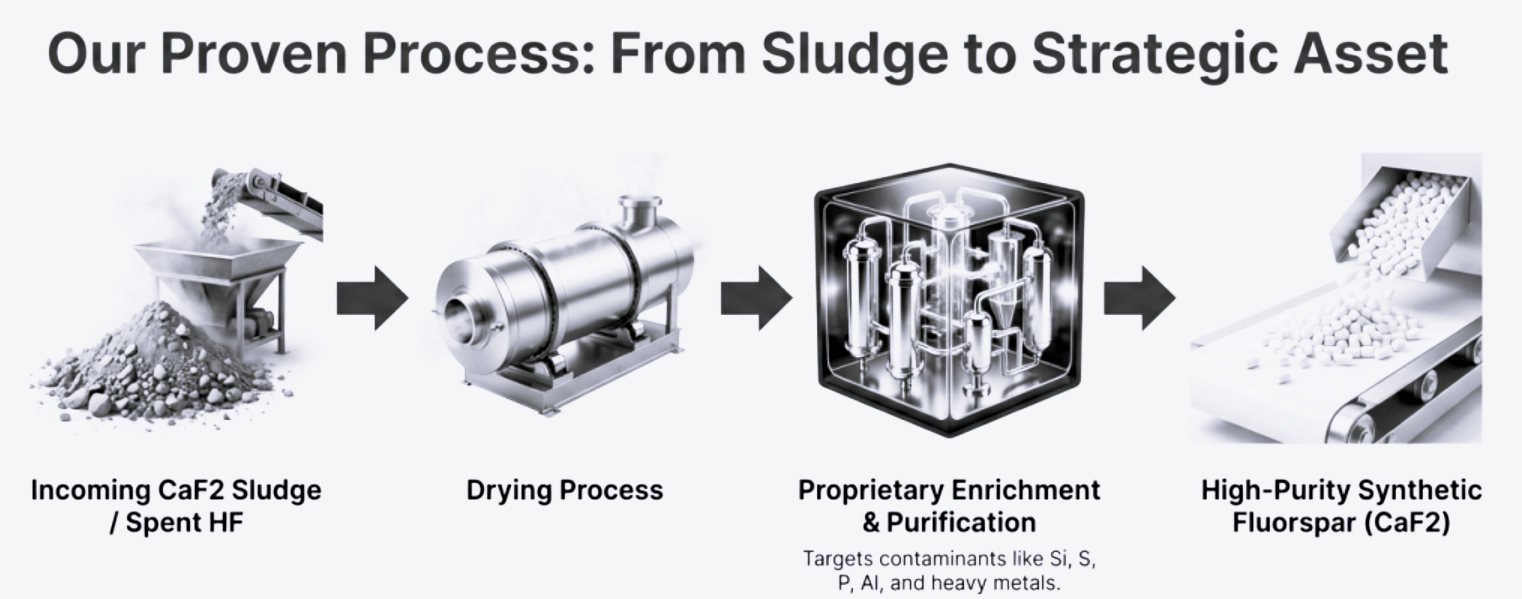 Our Proven Process: From Sludge to Strategic Asset

Incoming CaF2 Sludge / Spent HF

Drying Process

Proprietary Enrichment & Purification

Targets contaminants like Si, S, P, Al, and heavy metals.

High-Purity Synthetic Fluorspar (CaF2)