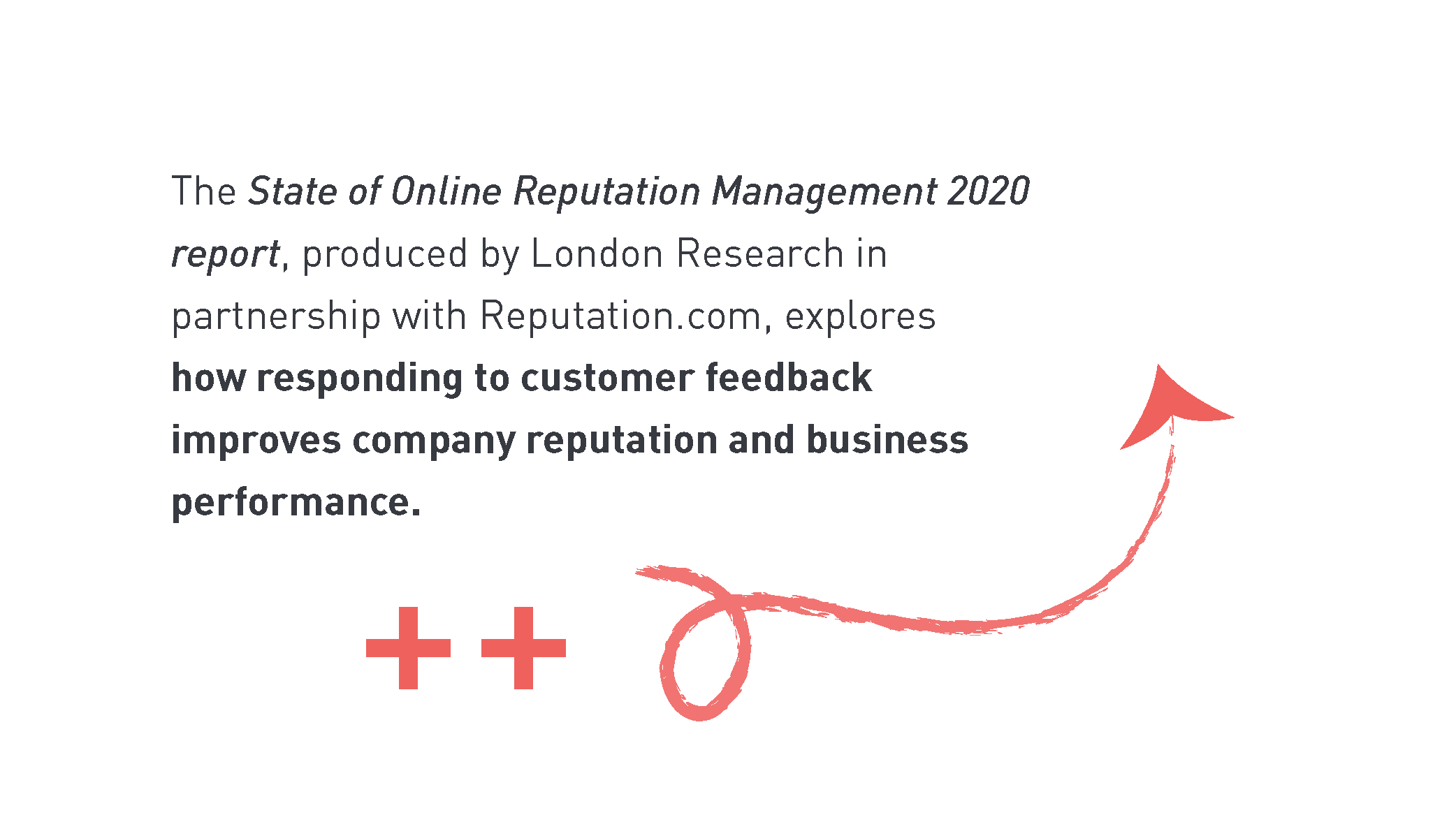 The State of Online Reputation Management 2020 report, produced by London Research in partnership with Reputation.com, explores how responding to customer feedback improves company reputation and business performance.

++