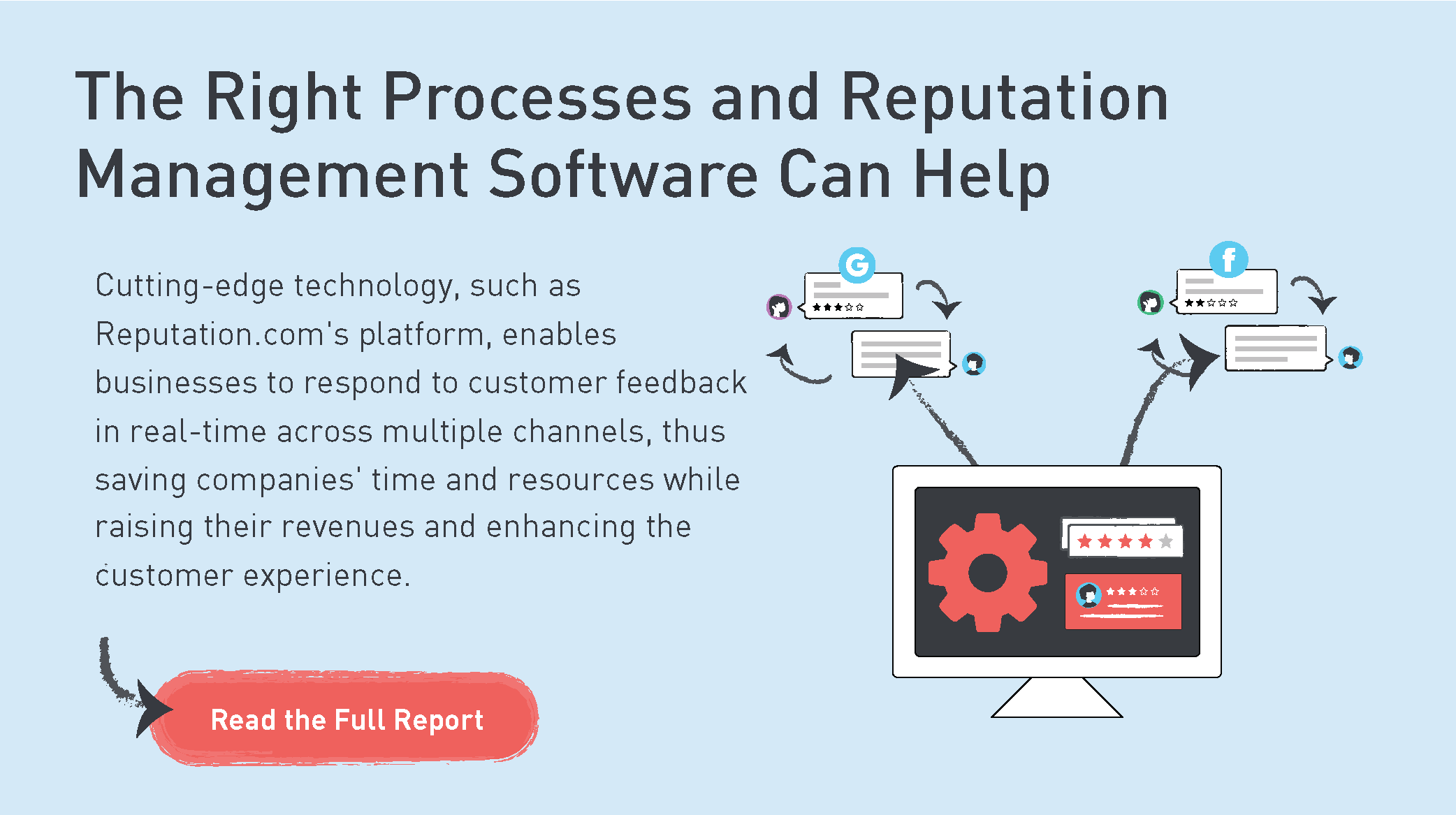 The Right Processes and Reputation Management Software Can Help

Cutting-edge technology, such as Reputation.com's platform, enables businesses to respond to customer feedback in real-time across multiple channels, thus saving companies' time and resources while raising their revenues and enhancing the customer experience.

Read the Full Report

G

f