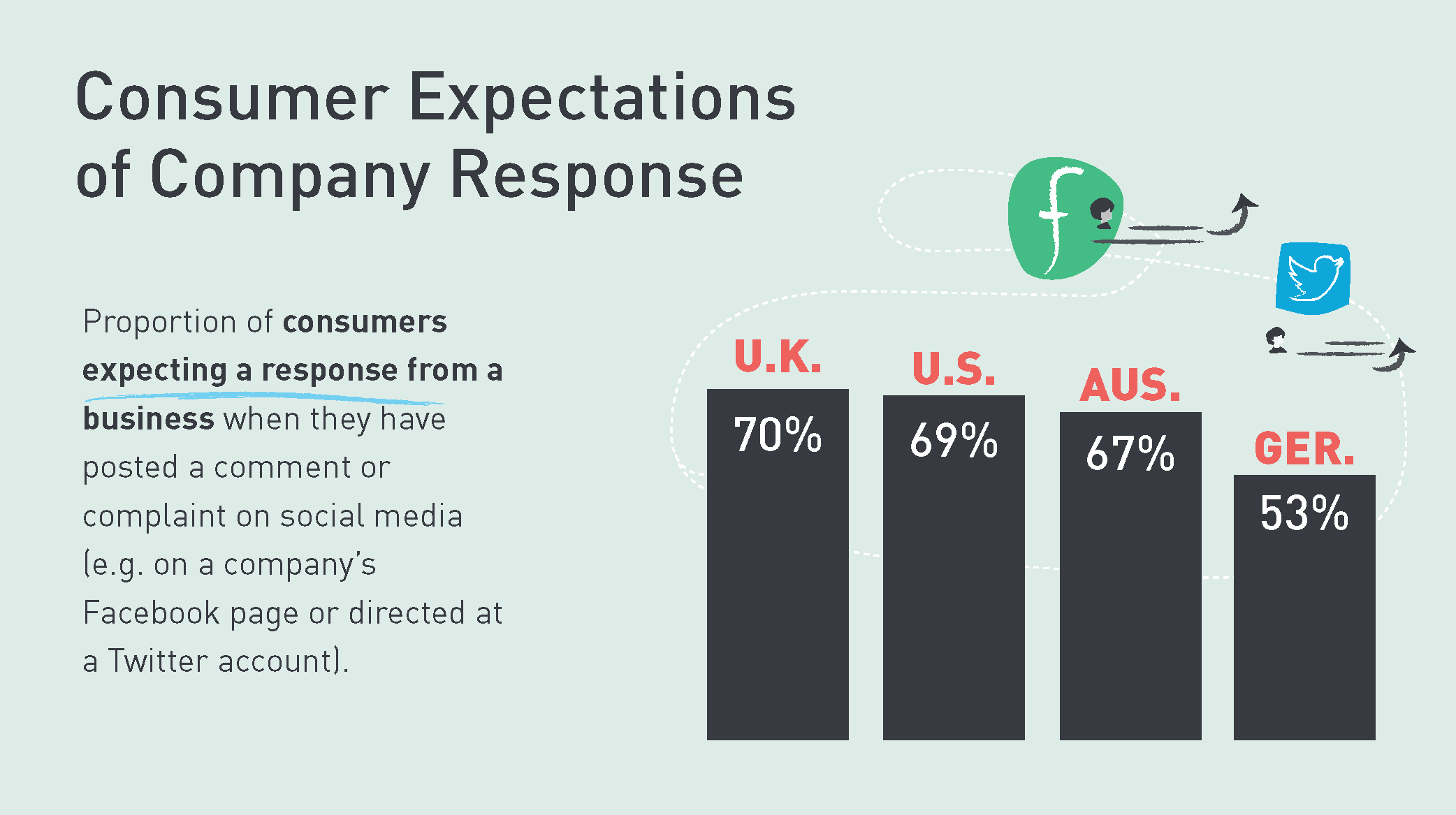 Consumer Expectations of Company Response

Proportion of consumers expecting a response from a business when they have posted a comment or complaint on social media (e.g. on a company's Facebook page or directed at a Twitter account).

f

U.K.
70%

U.S.
69%

AUS.
67%

GER.
53%