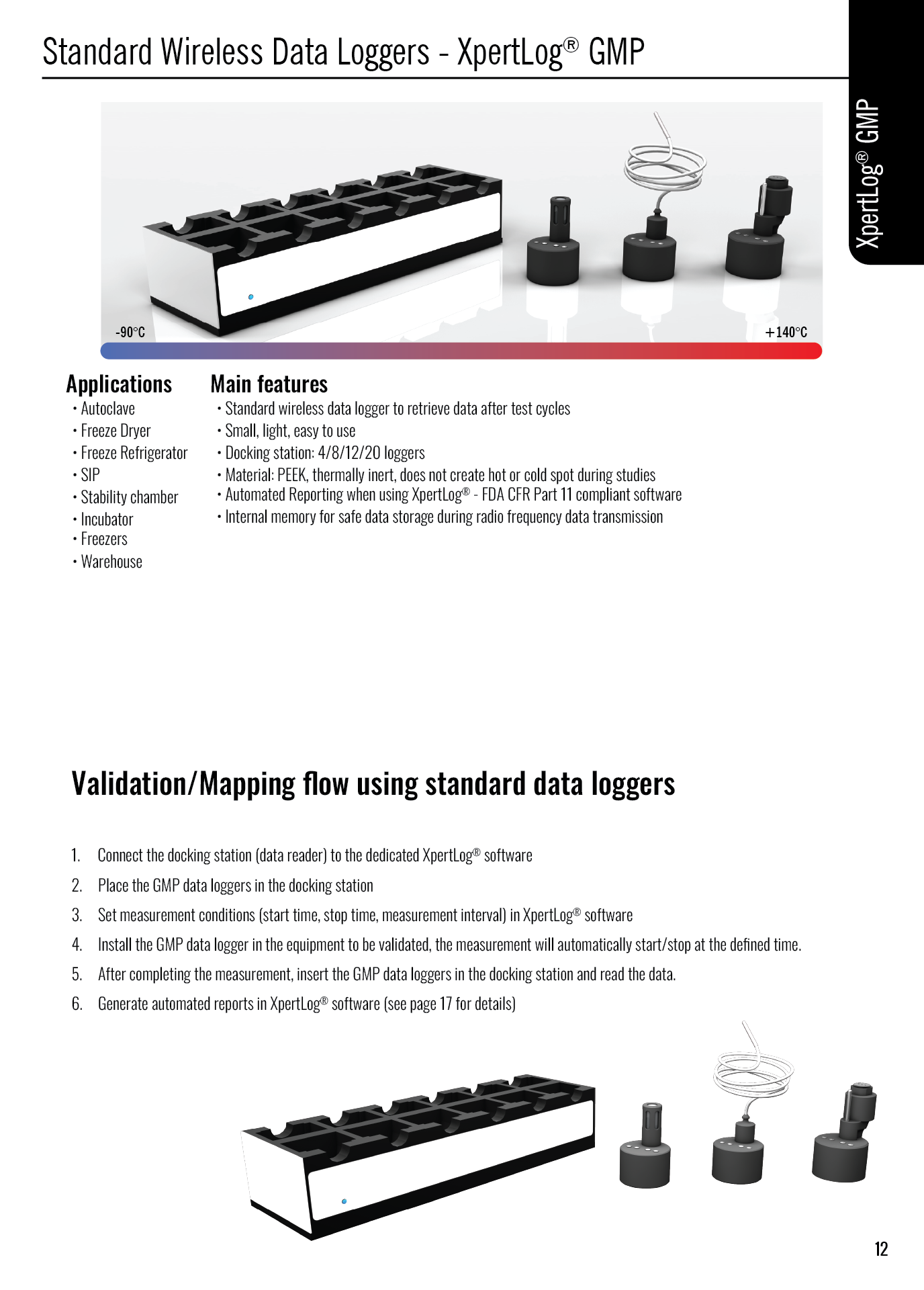 Standard Wireless Data Loggers - XpertLog® GMP

XpertLog® GMP

-90°C

+140°C

Applications
• Autoclave
• Freeze Dryer
• Freeze Refrigerator
• SIP
• Stability chamber
• Incubator
• Freezers
• Warehouse

Main features
• Standard wireless data logger to retrieve data after test cycles
• Small, light, easy to use
• Docking station: 4/8/12/20 loggers
• Material: PEEK, thermally inert, does not create hot or cold spot during studies
• Automated Reporting when using XpertLog® - FDA CFR Part 11 compliant software
• Internal memory for safe data storage during radio frequency data transmission

Validation/Mapping flow using standard data loggers

1. Connect the docking station (data reader) to the dedicated XpertLog® software
2. Place the GMP data loggers in the docking station
3. Set measurement conditions (start time, stop time, measurement interval) in XpertLog® software
4. Install the GMP data logger in the equipment to be validated, the measurement will automatically start/stop at the defined time.
5. After completing the measurement, insert the GMP data loggers in the docking station and read the data.
6. Generate automated reports in XpertLog® software (see page 17 for details)

12