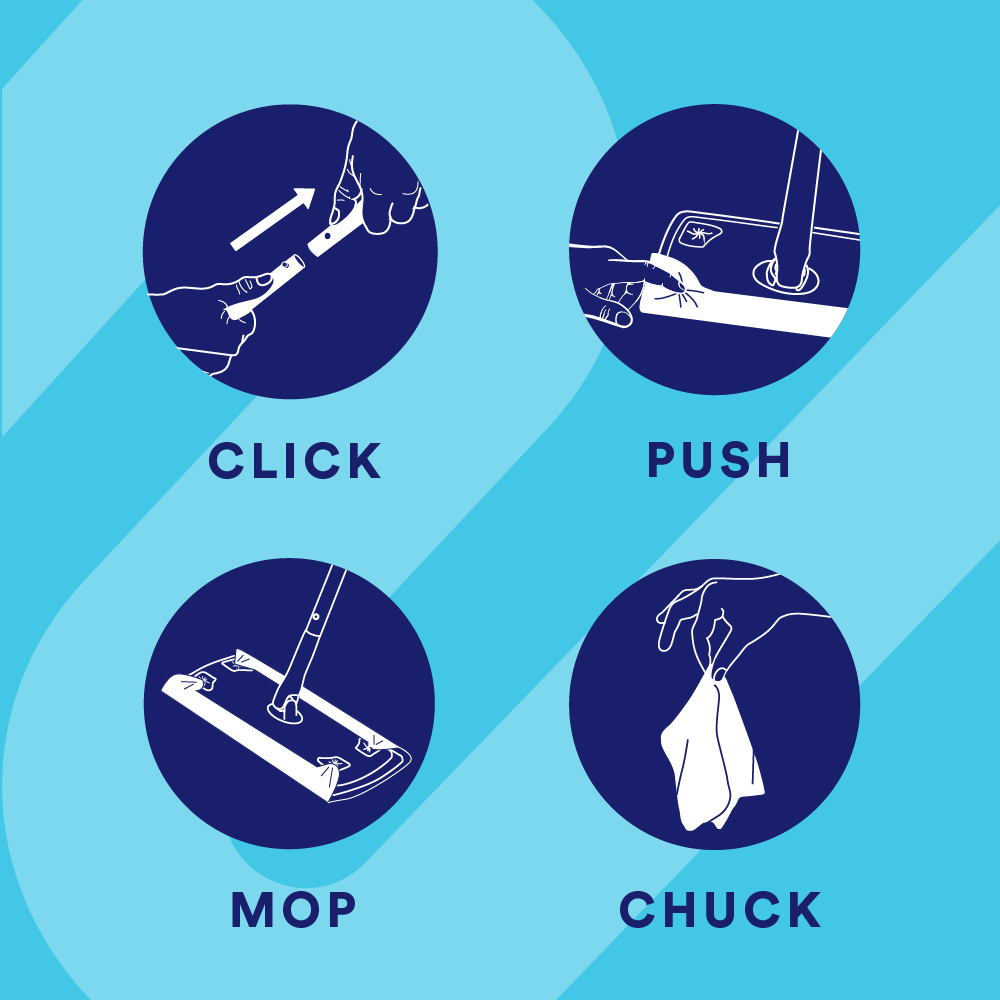 CLICK

PUSH

MOP

CHUCK