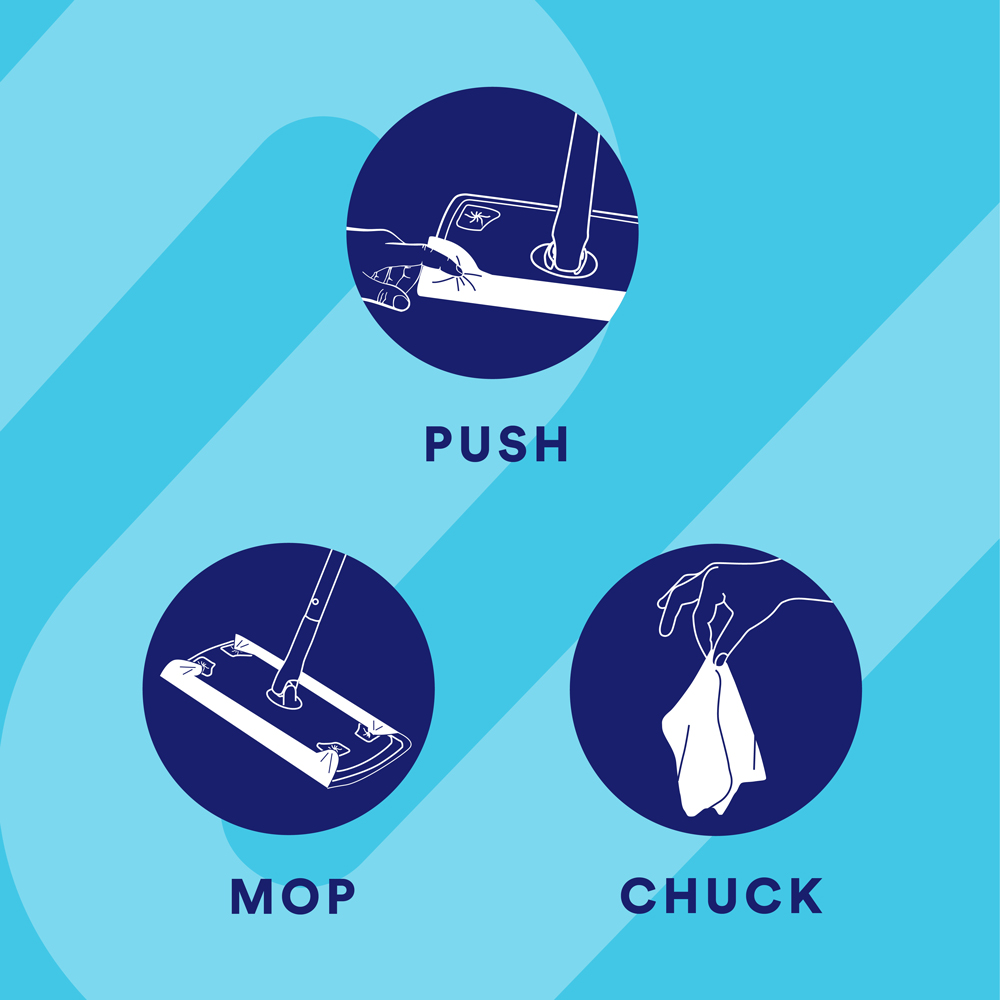 PUSH

MOP

CHUCK