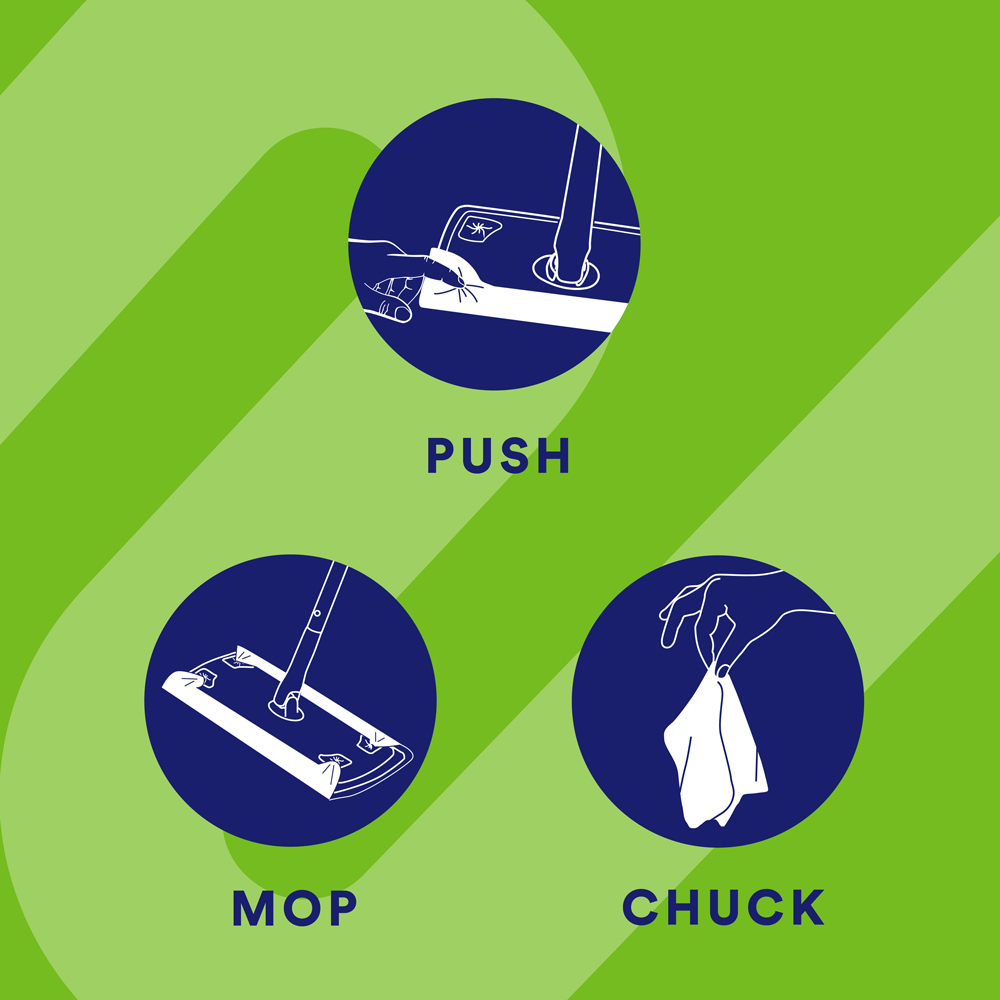 PUSH

MOP

CHUCK