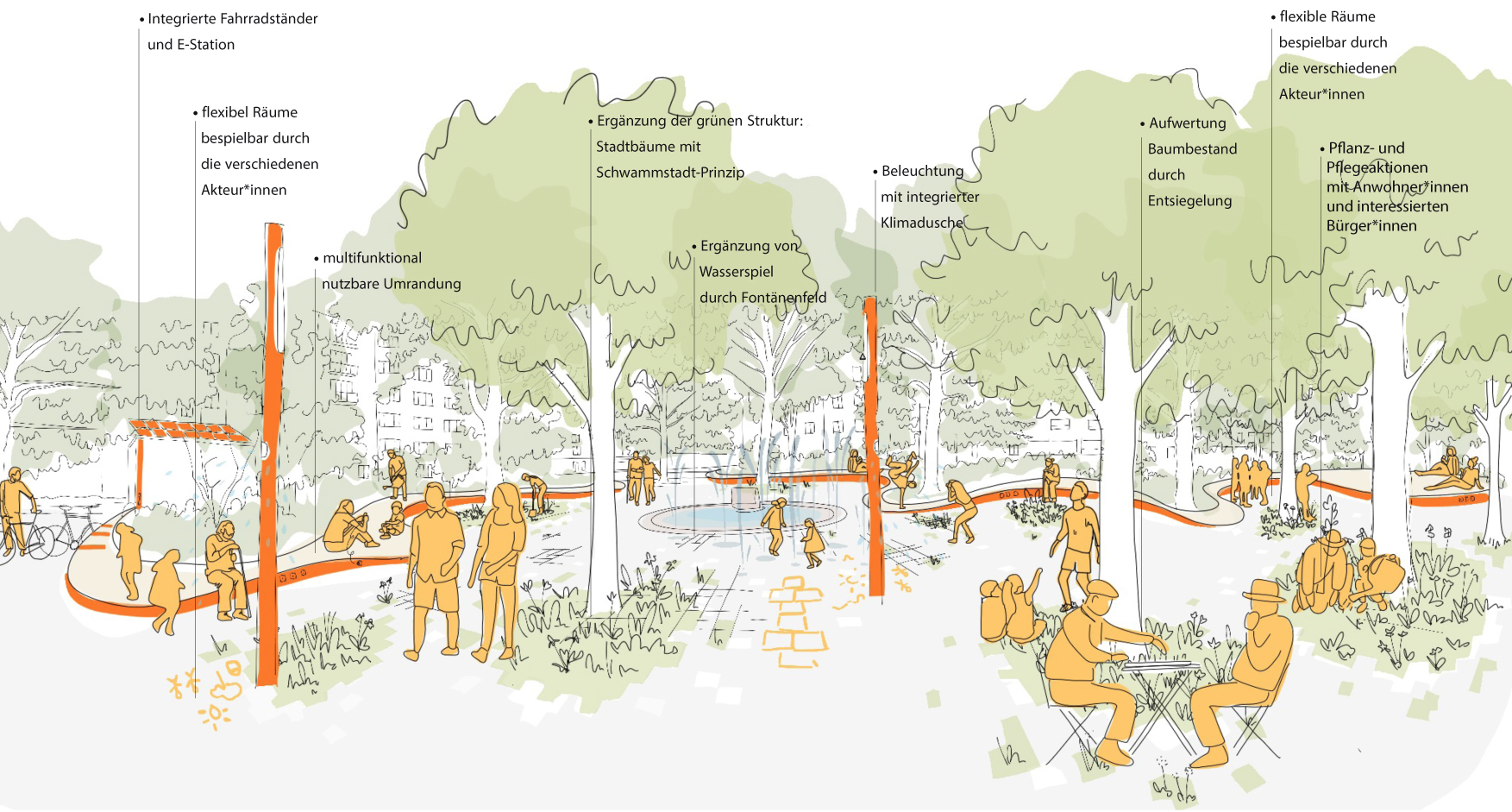 • Integrierte Fahrradständer und E-Station

• flexibel Räume bespielbar durch die verschiedenen Akteur*innen

• multifunktional nutzbare Umrandung

• Ergänzung der grünen Struktur: Stadtbäume mit Schwammstadt-Prinzip

• Ergänzung von Wasserspiel durch Fontänenfeld

• Beleuchtung mit integrierter Klimadusche

• Aufwertung Baumbestand durch Entsiegelung

• flexible Räume bespielbar durch die verschiedenen Akteur*innen

• Pflanz- und Pflegeaktionen mit Anwohner*innen und interessierten Bürger*innen