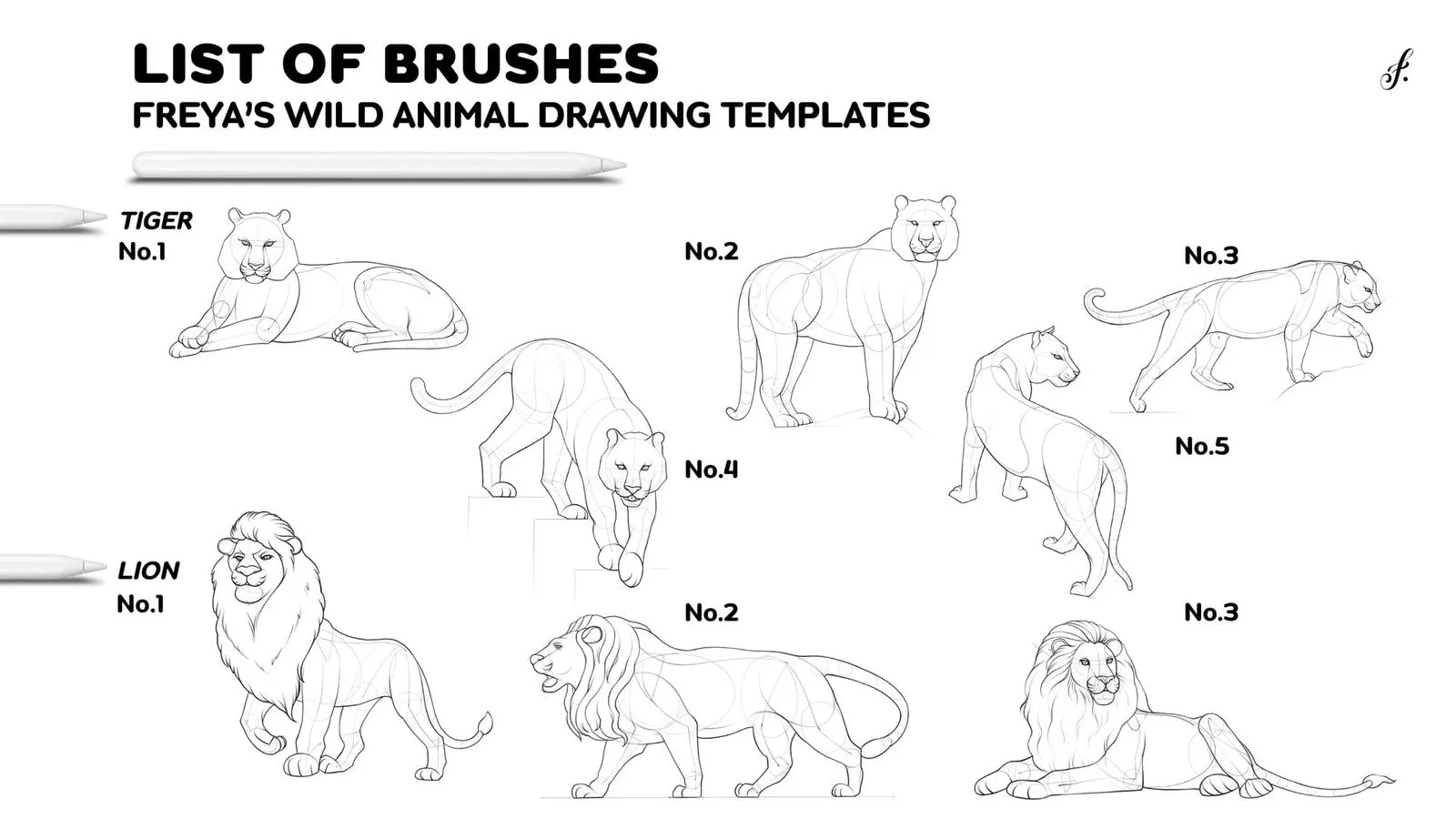 LIST OF BRUSHES
FREYA'S WILD ANIMAL DRAWING TEMPLATES

f.

TIGER
No.1

No.2

No.3

No.4

No.5

LION
No.1

No.2

No.3