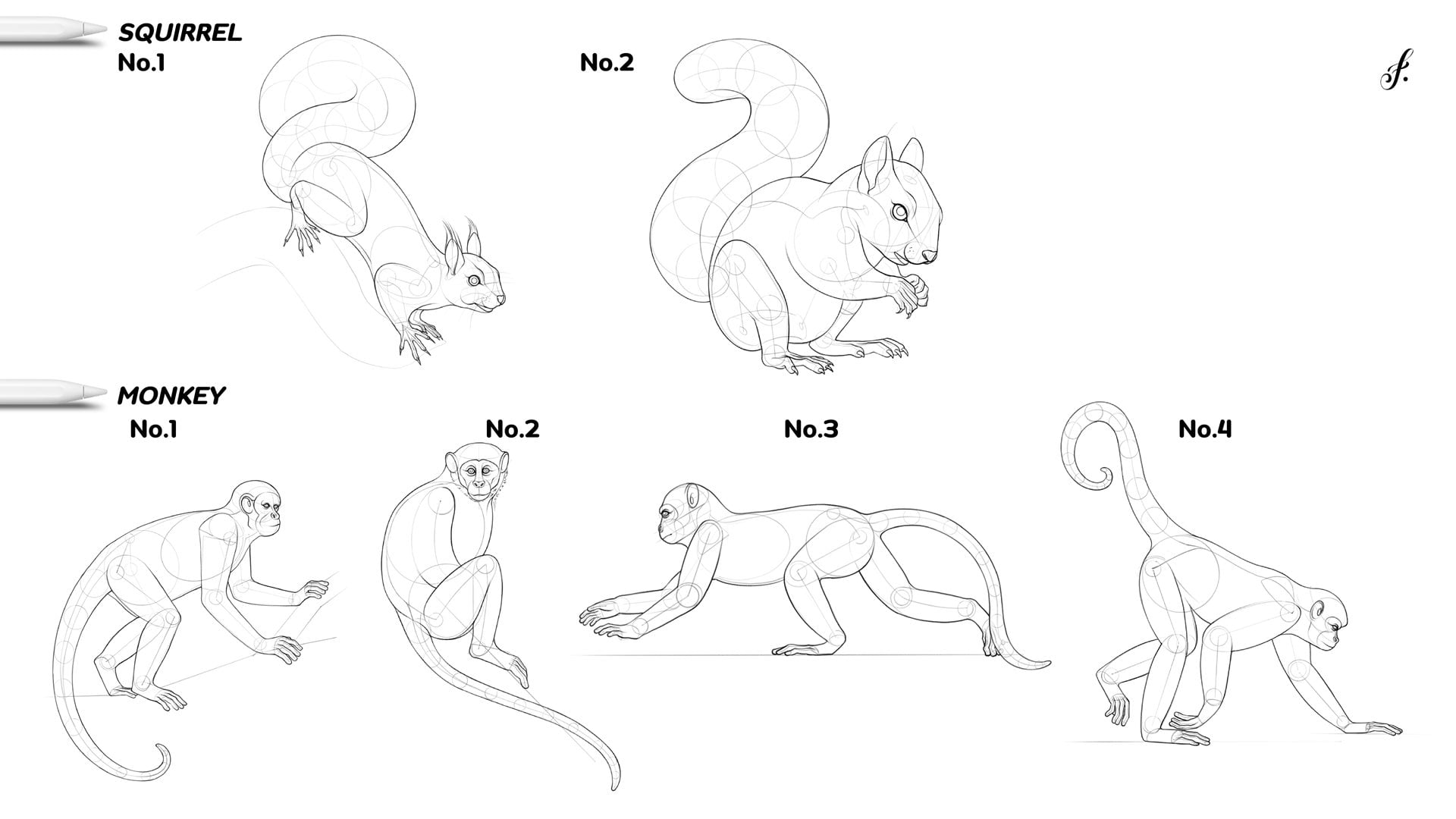 SQUIRREL
No.1
No.2
MONKEY
No.1
No.2
No.3
No.4