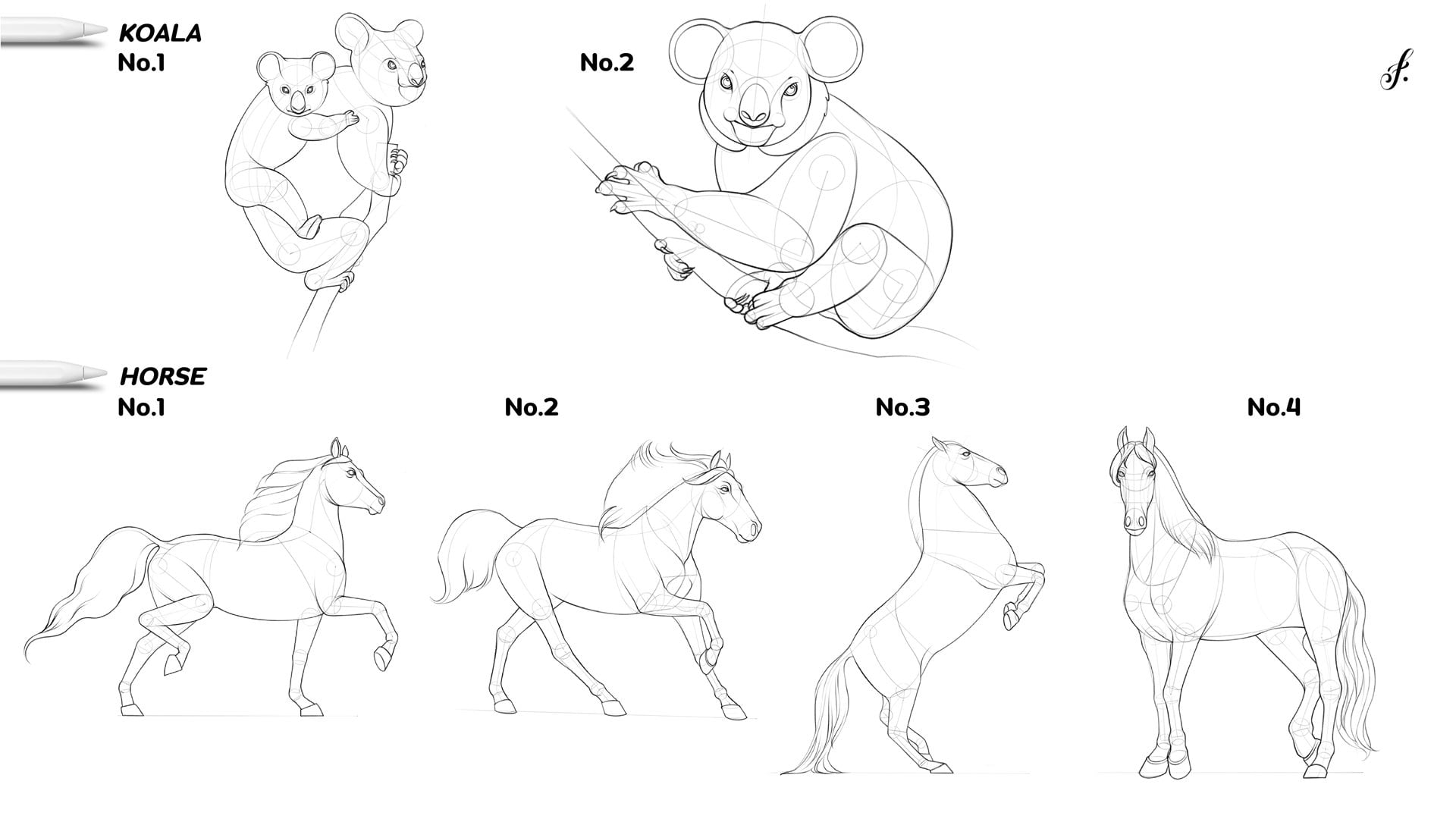 KOALA
No.1

No.2

f.

HORSE
No.1

No.2

No.3

No.4