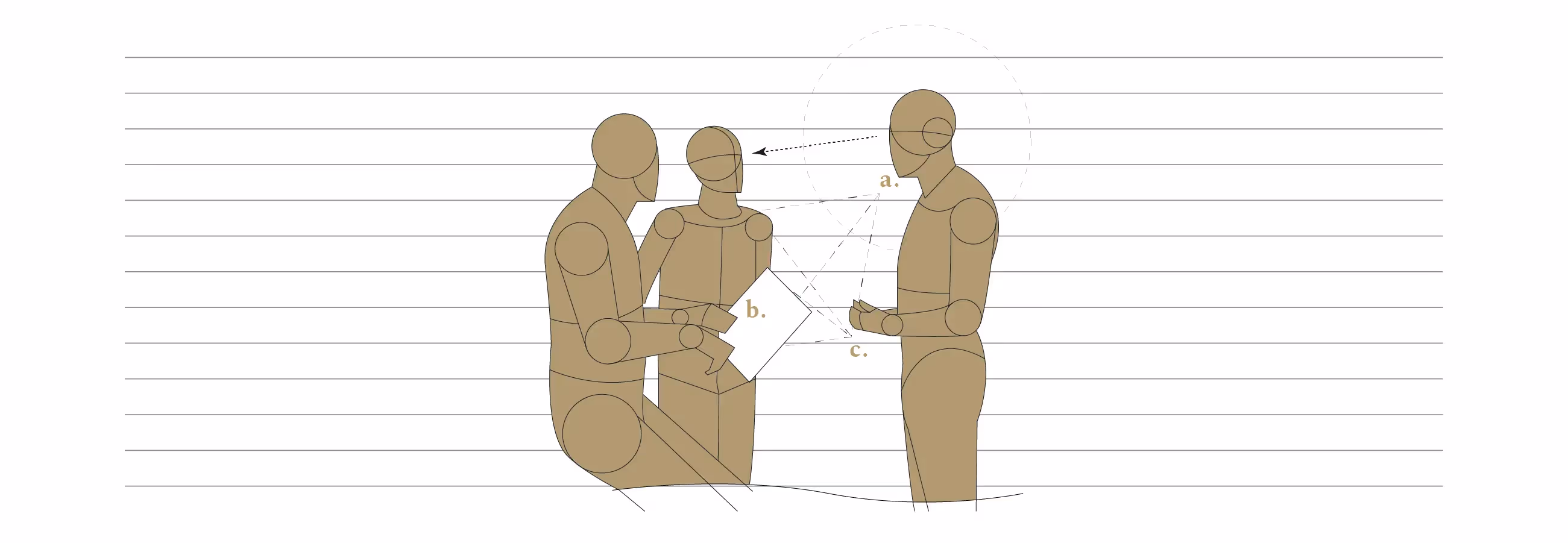 a.
b.
c.