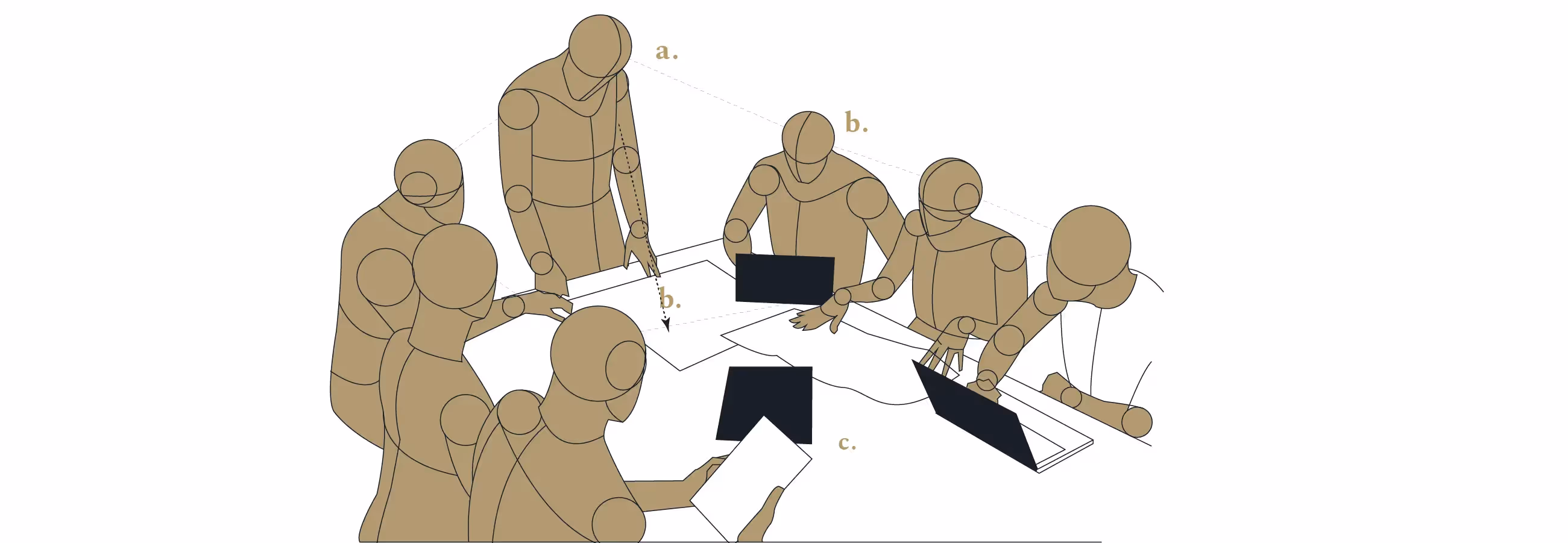 a.

b.

b.

c.