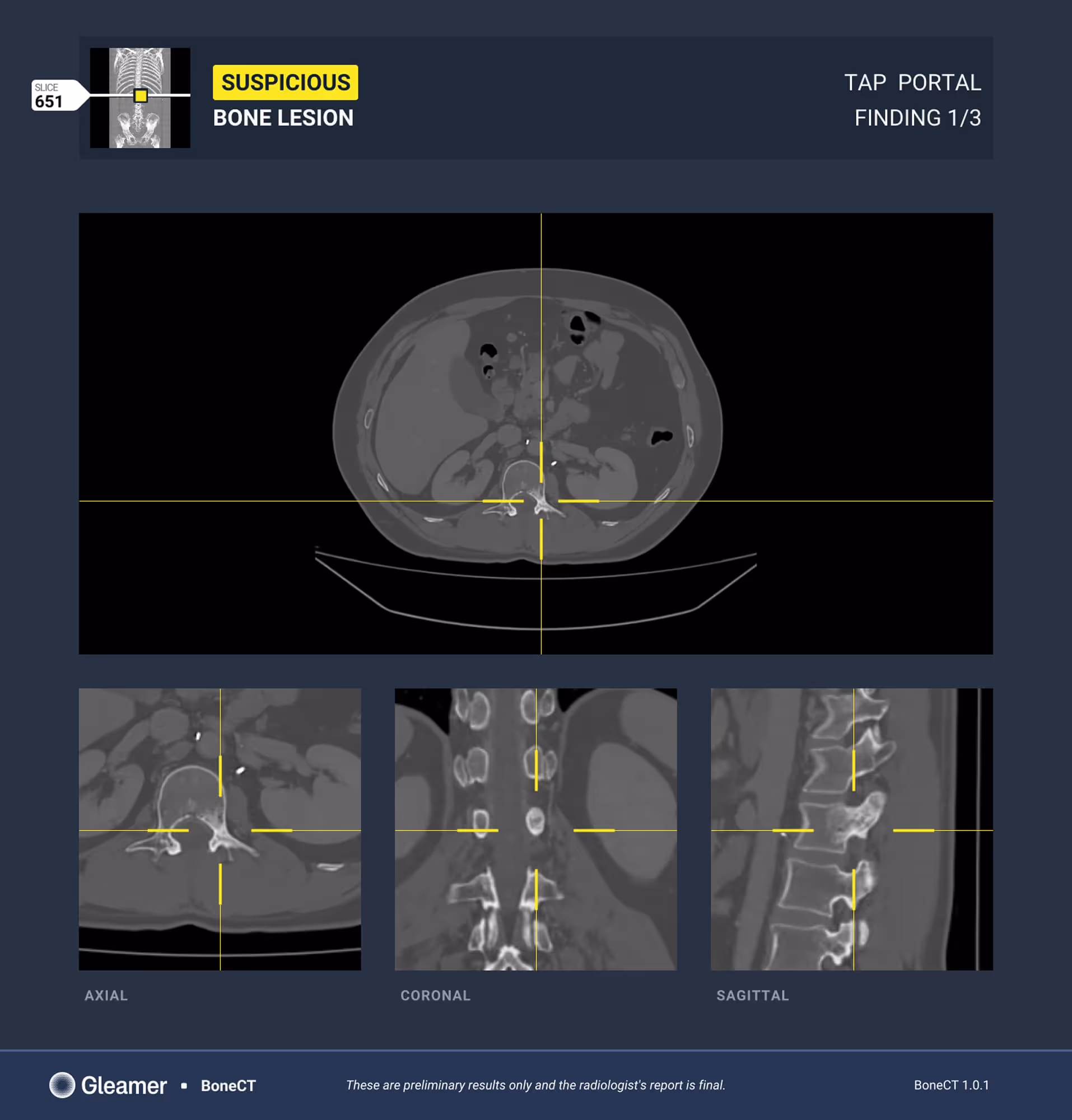 SLICE
651

SUSPICIOUS
BONE LESION

TAP PORTAL
FINDING 1/3

AXIAL

CORONAL

SAGITTAL

Gleamer ▪ BoneCT

These are preliminary results only and the radiologist's report is final.

BoneCT 1.0.1