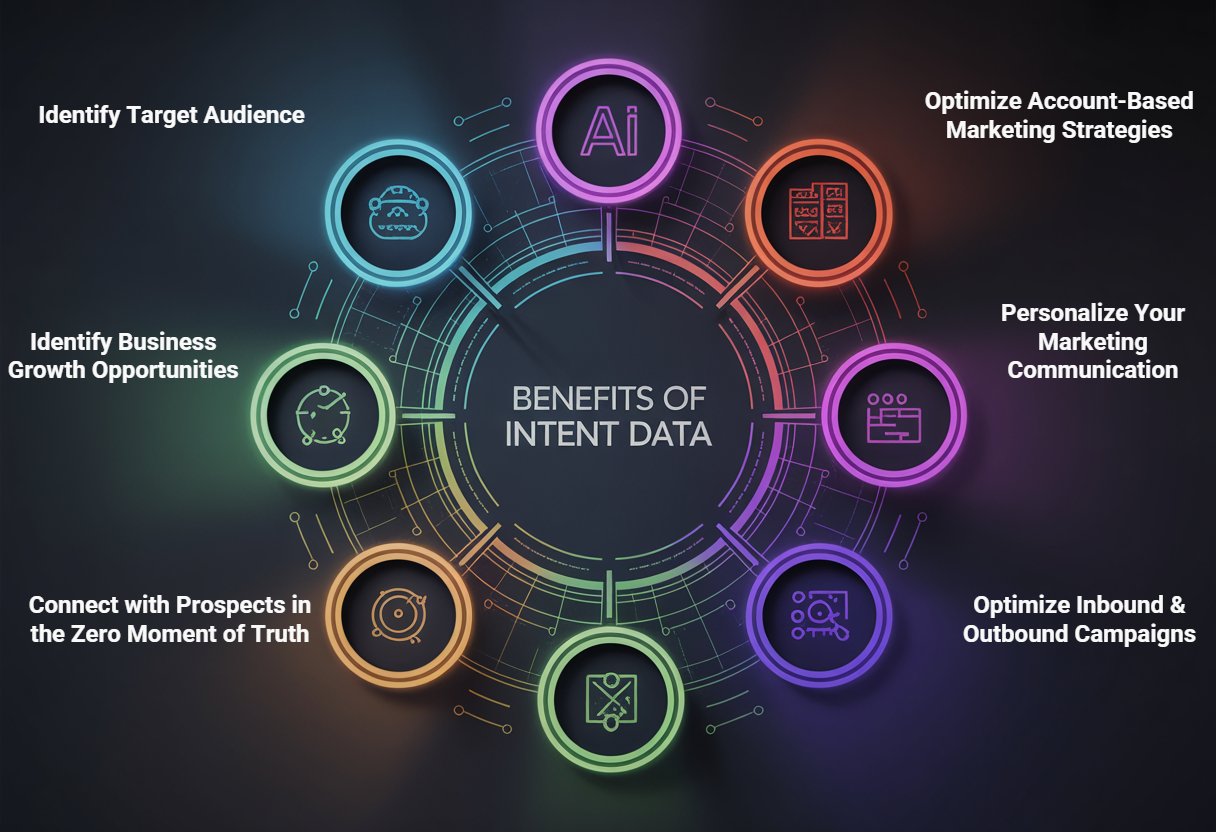 Identify Target Audience

Ai

Optimize Account-Based Marketing Strategies

Identify Business Growth Opportunities

BENEFITS OF INTENT DATA

Personalize Your Marketing Communication

Connect with Prospects in the Zero Moment of Truth

Optimize Inbound & Outbound Campaigns