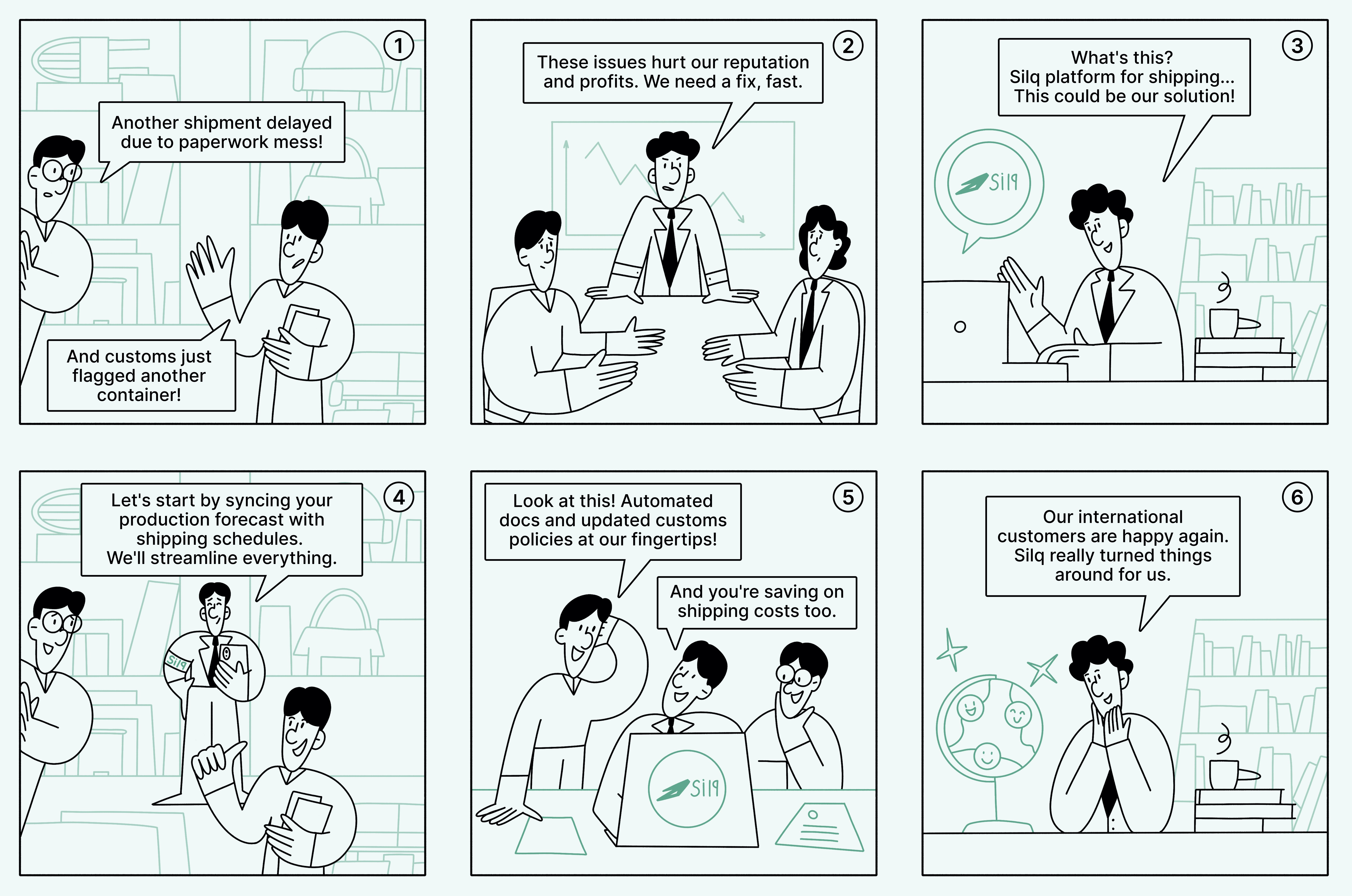 1

Another shipment delayed due to paperwork mess!

And customs just flagged another container!

2

These issues hurt our reputation and profits. We need a fix, fast.

3

What's this? Silq platform for shipping... This could be our solution!

Silq

4

Let's start by syncing your production forecast with shipping schedules. We'll streamline everything.

Silq

5

Look at this! Automated docs and updated customs policies at our fingertips!

And you're saving on shipping costs too.

Silq

6

Our international customers are happy again. Silq really turned things around for us.