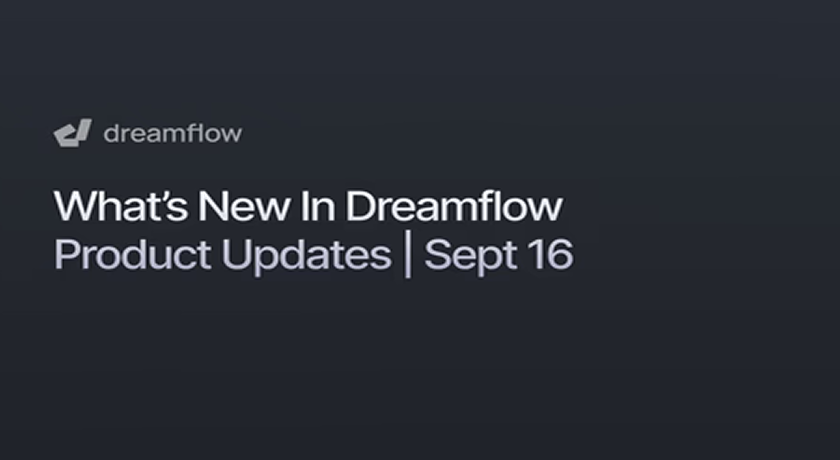 dreamflow

What's New In Dreamflow
Product Updates | Sept 16