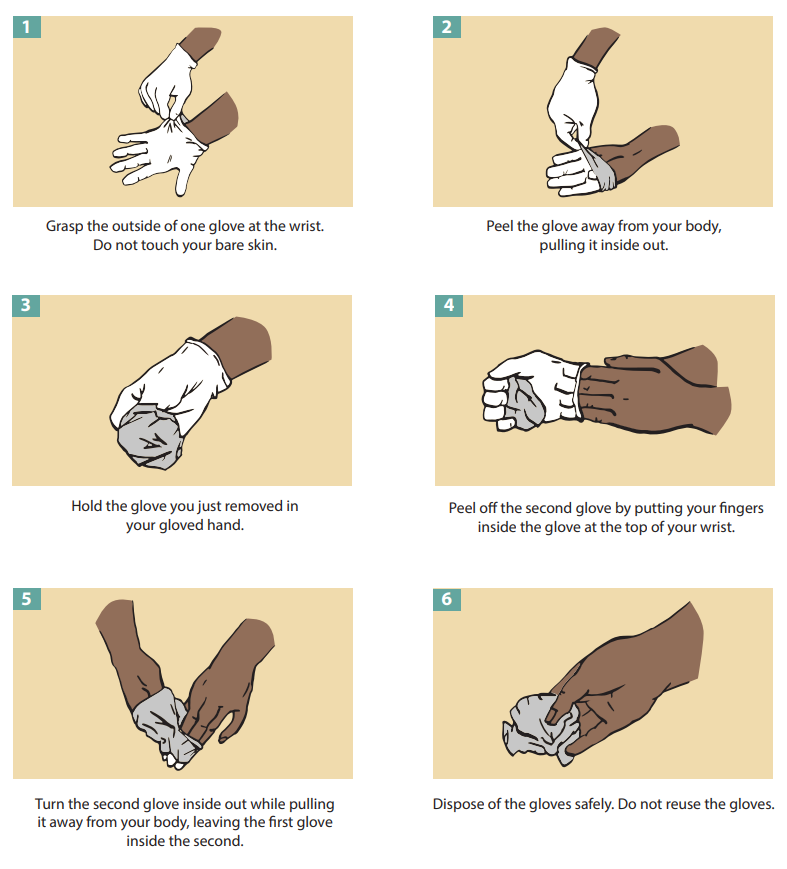 1

Grasp the outside of one glove at the wrist. Do not touch your bare skin.

2

Peel the glove away from your body, pulling it inside out.

3

Hold the glove you just removed in your gloved hand.

4

Peel off the second glove by putting your fingers inside the glove at the top of your wrist.

5

Turn the second glove inside out while pulling it away from your body, leaving the first glove inside the second.

6

Dispose of the gloves safely. Do not reuse the gloves.