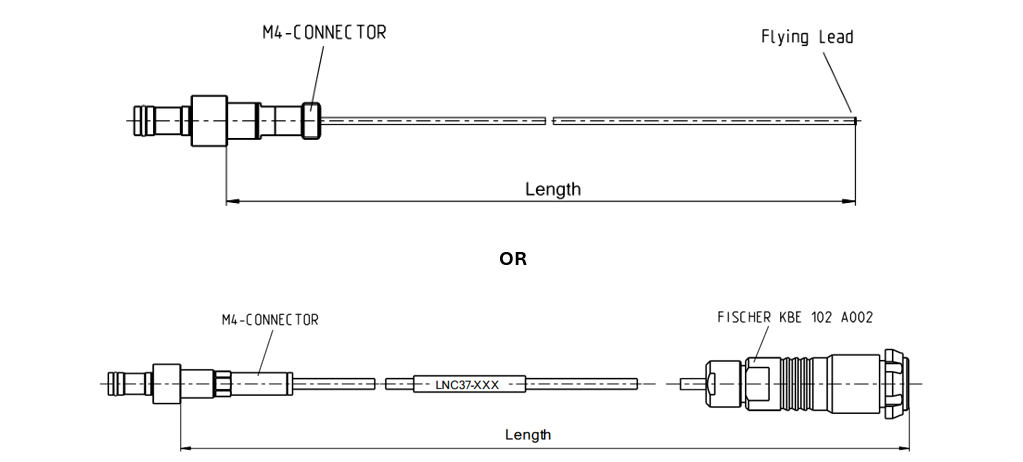 M4-CONNECTOR

Flying Lead

Length

OR

M4-CONNECTOR

FISCHER KBE 102 A002

LNC37-XXX

Length